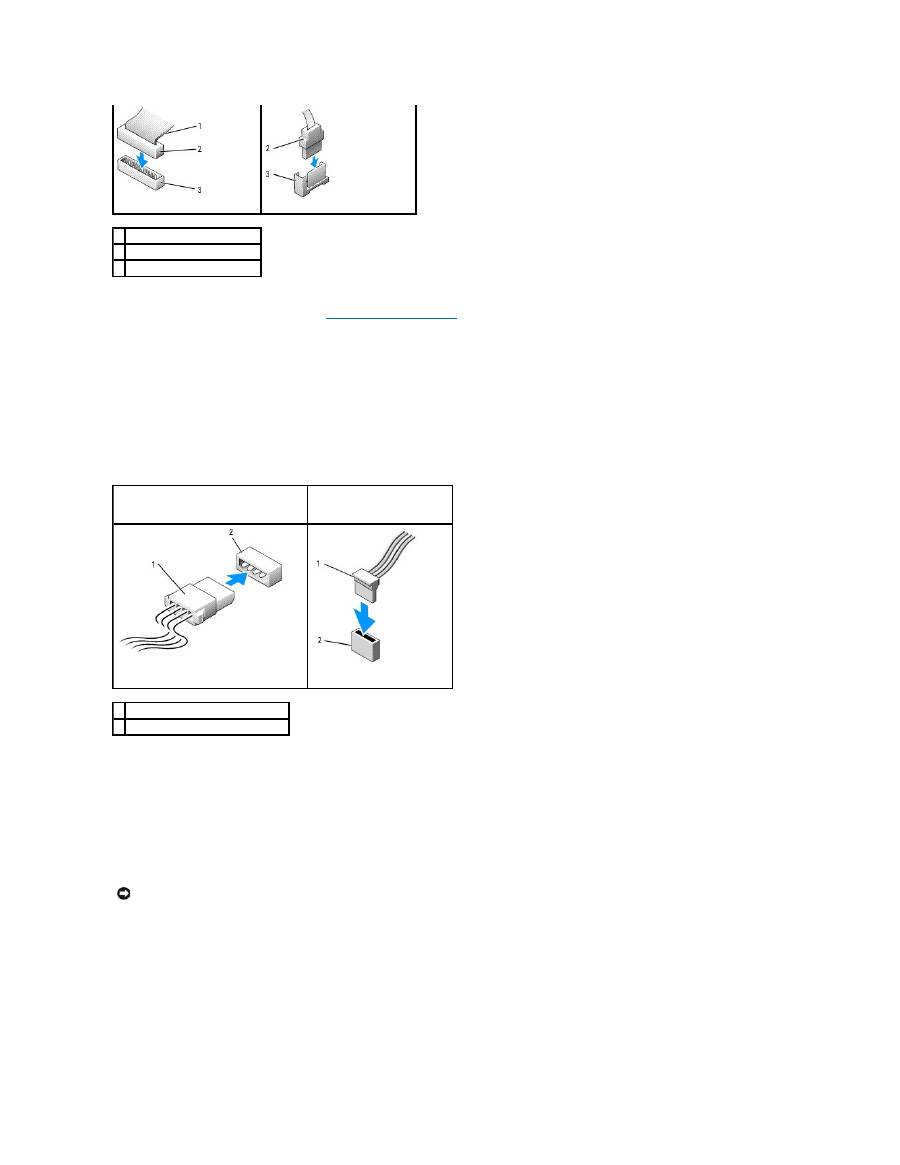 1
2
3

2
3

2
1

1
2