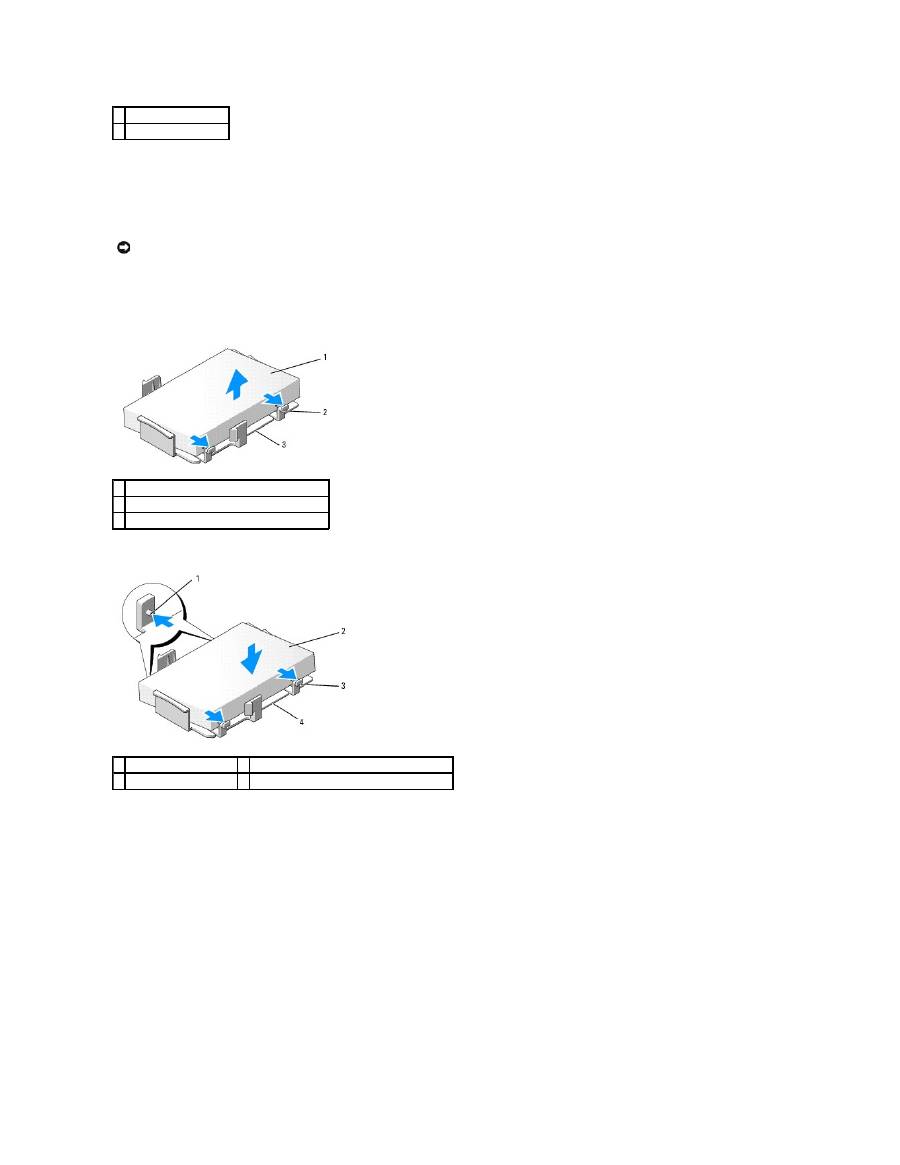 1

2

3

1

2

3

4