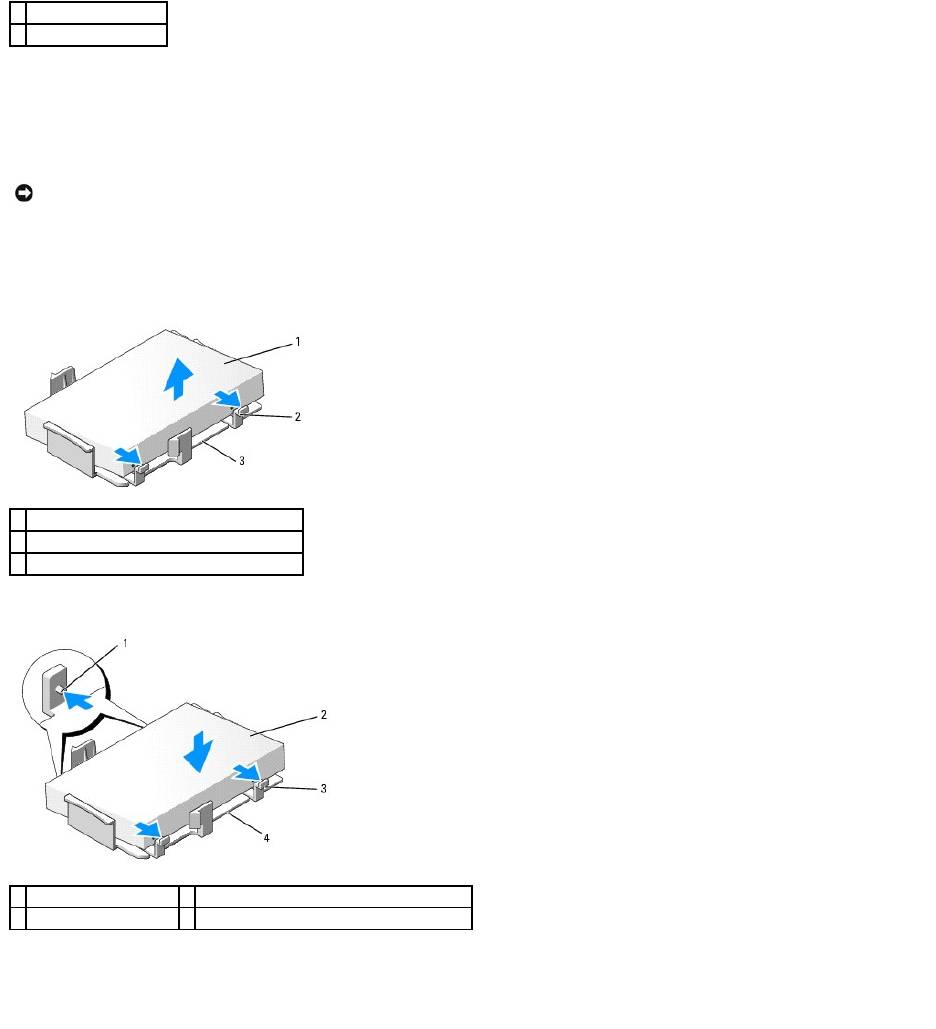 1

2

3

1

2

3

4