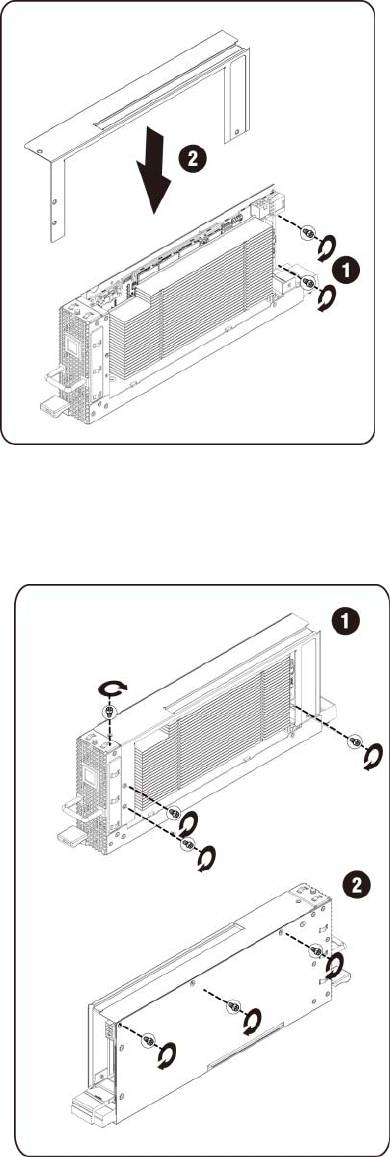 2
1
1
2