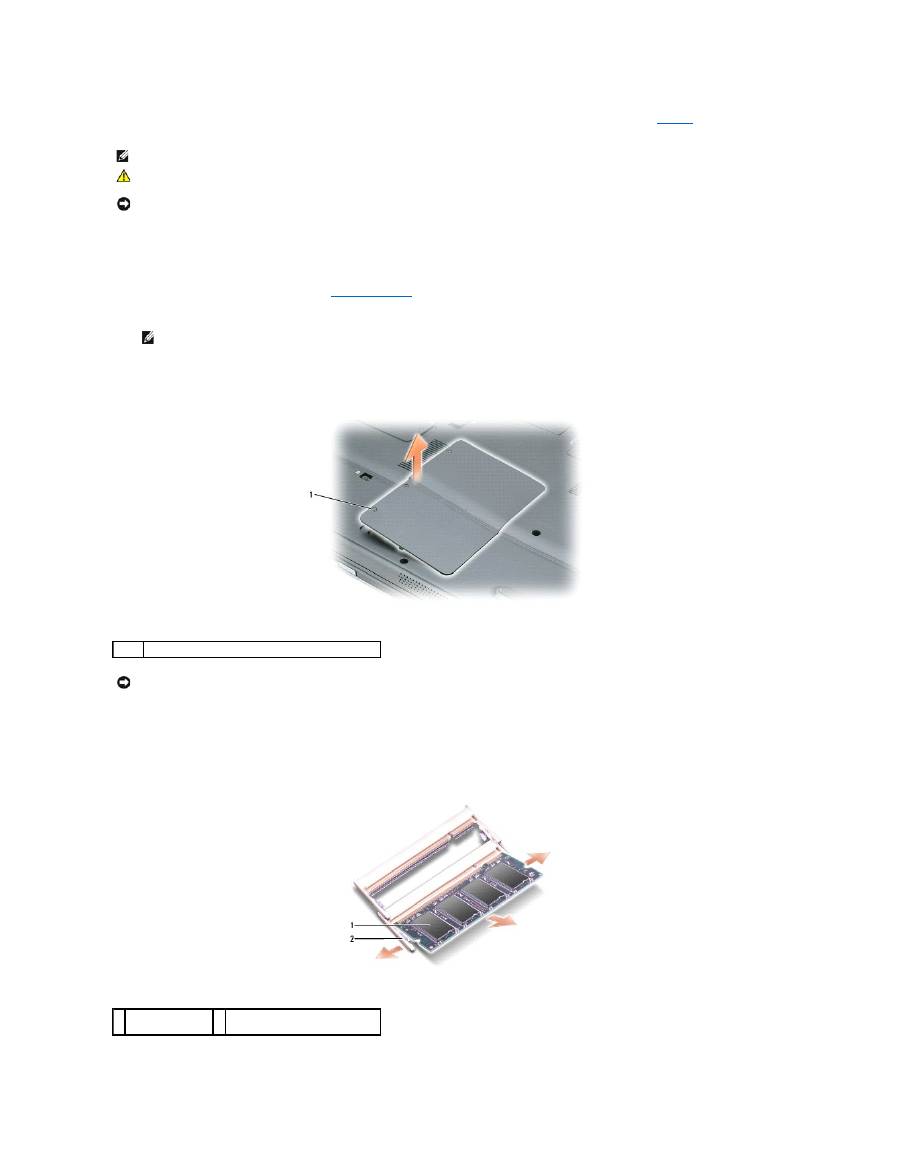 1

1
2