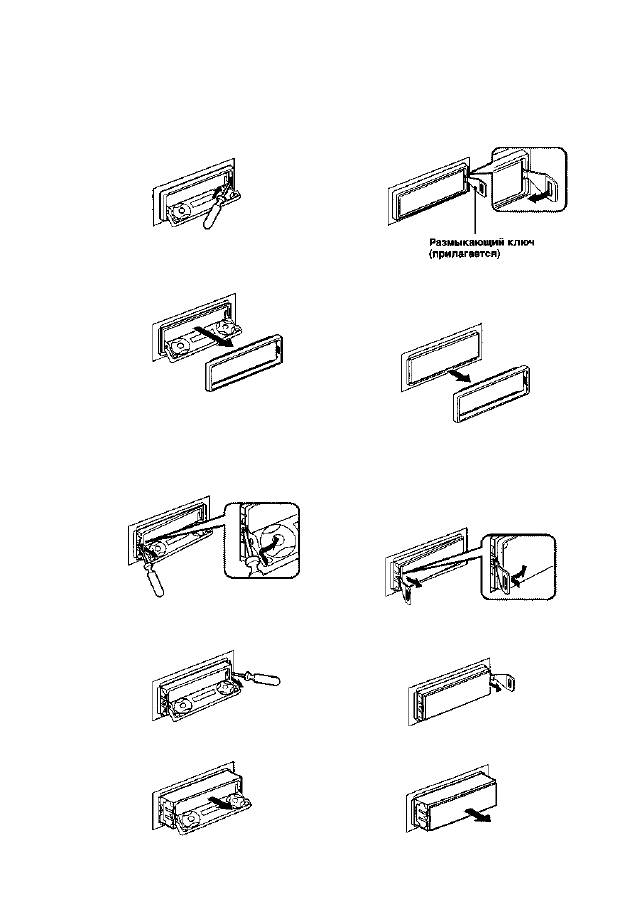 Размыкающий ключ (прилагается)