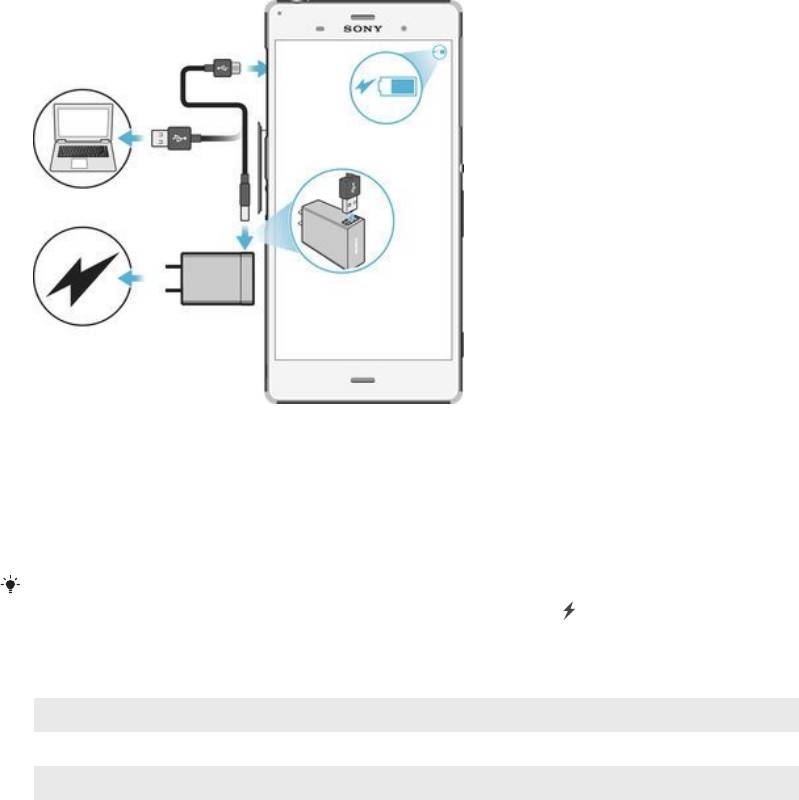 SONY