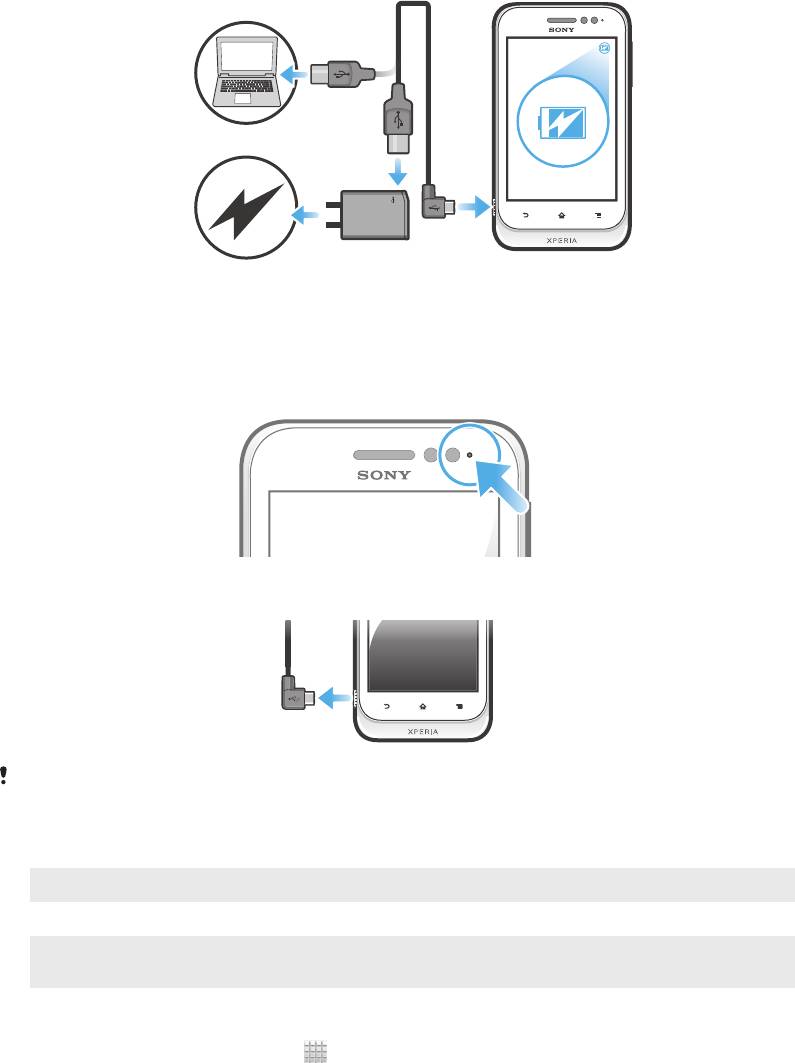 SONY

XPERIA

SONY

XPERIA