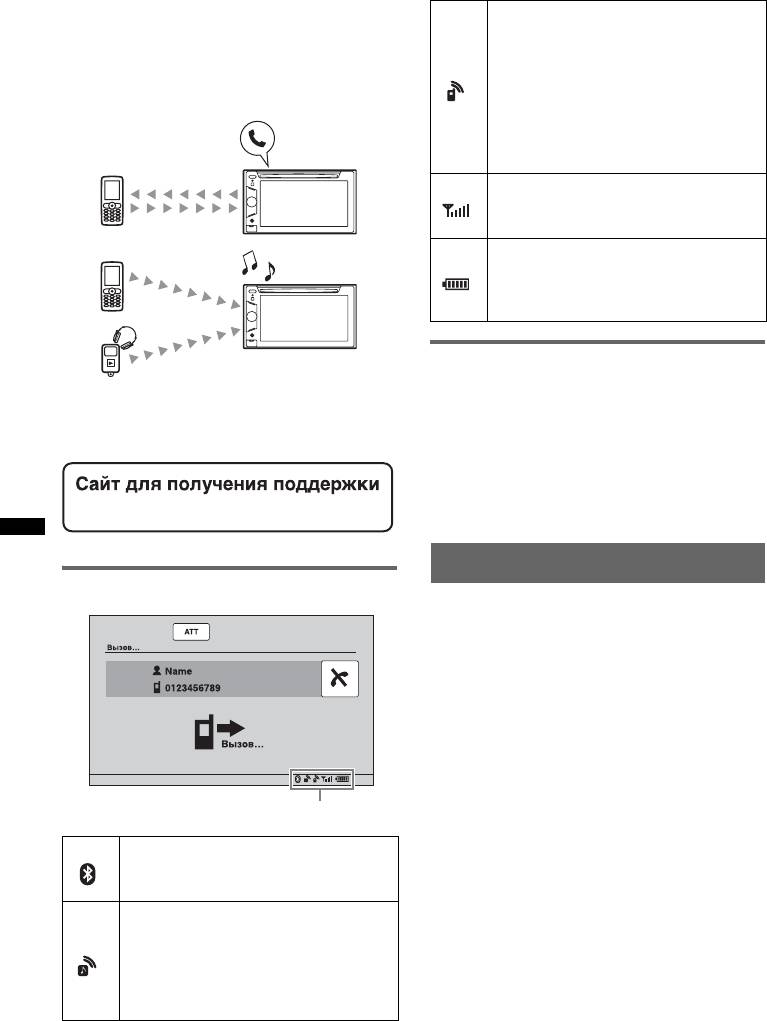 Сайт для получения поддержки

ATT

Вызов...

Name

0123456789

Вызов...