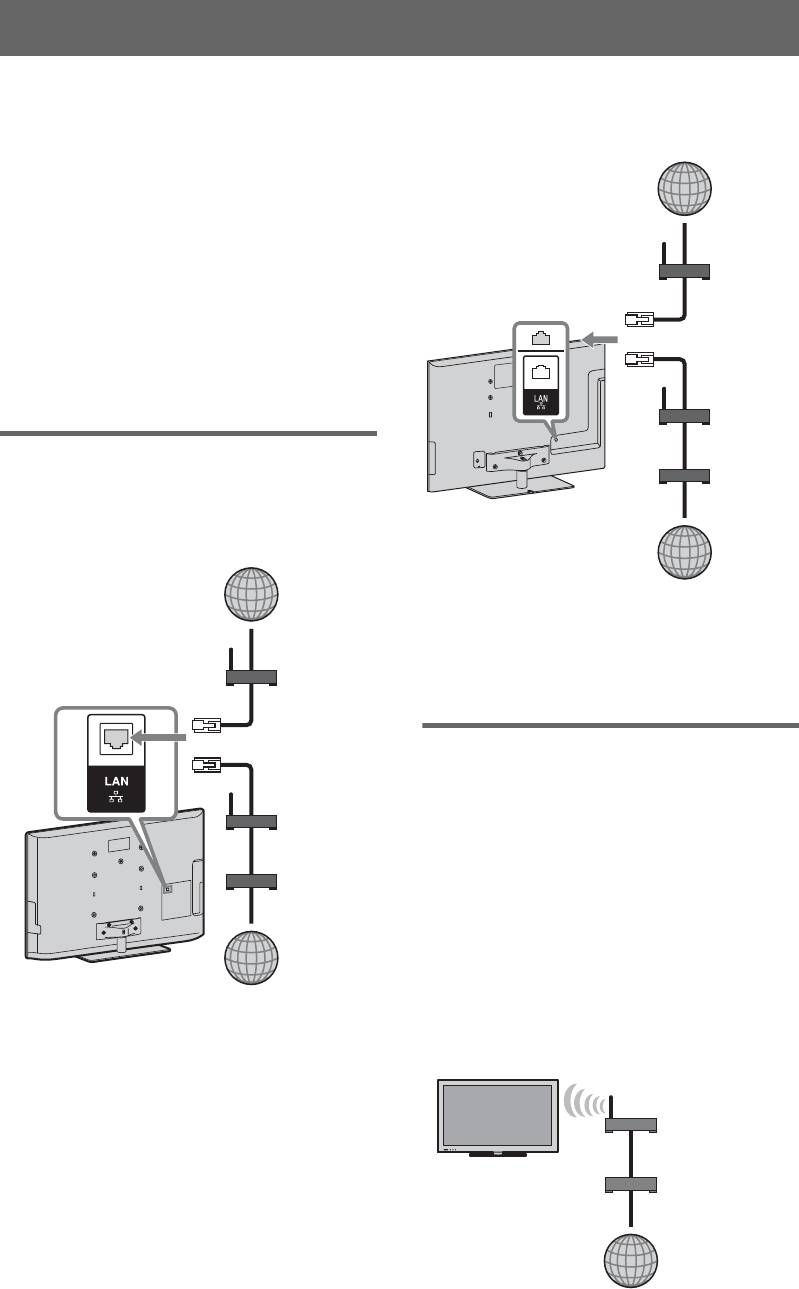 LAN

LAN