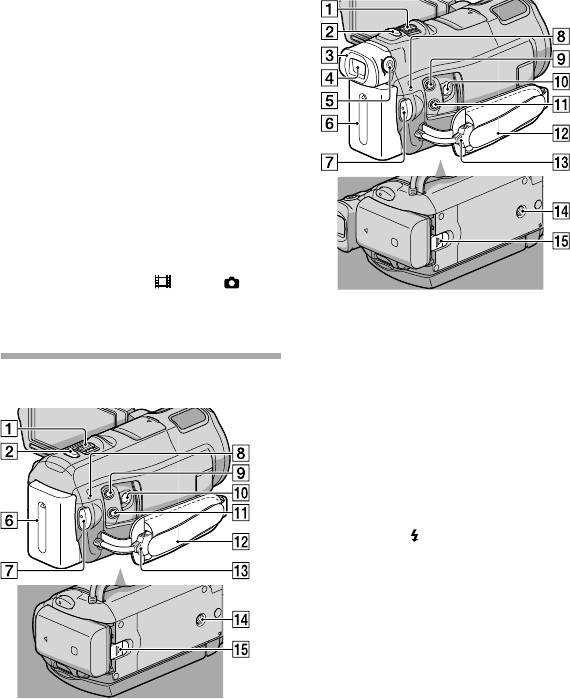 1
2
3
4
5
6
7
8
9
10
11
12
13
14
15

1
2
6
7
8
9
10
11
12
13
14
15