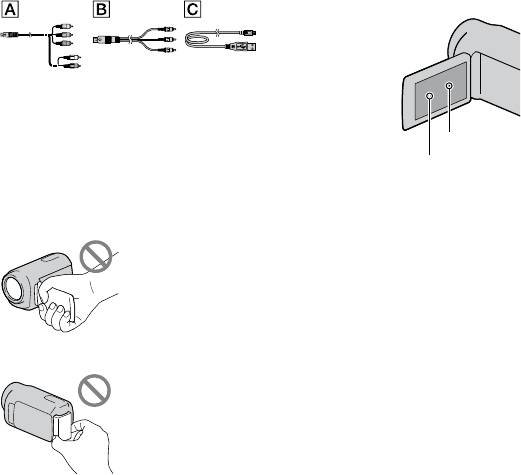 A B C