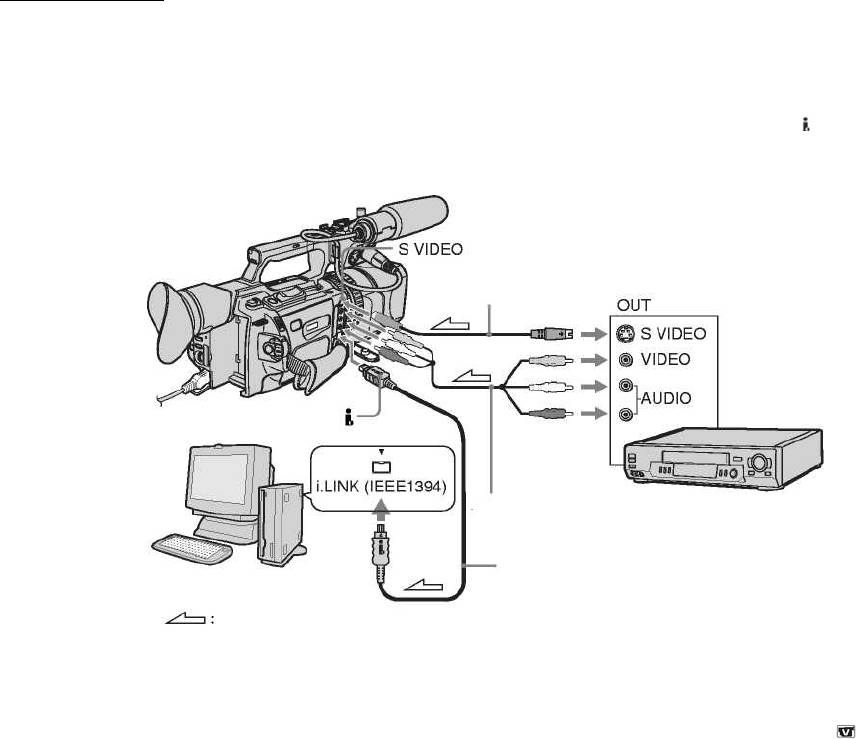 S VIDEO

OUT

S VIDEO

VIDEO

AUDIO

i.LINK (IEEE1394)

: