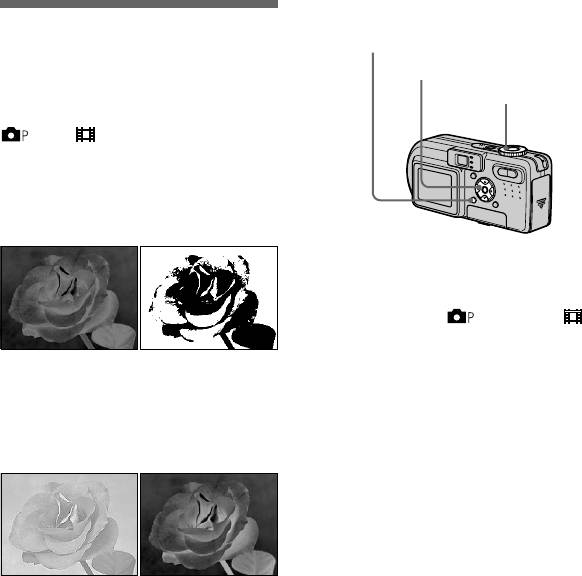 P

P