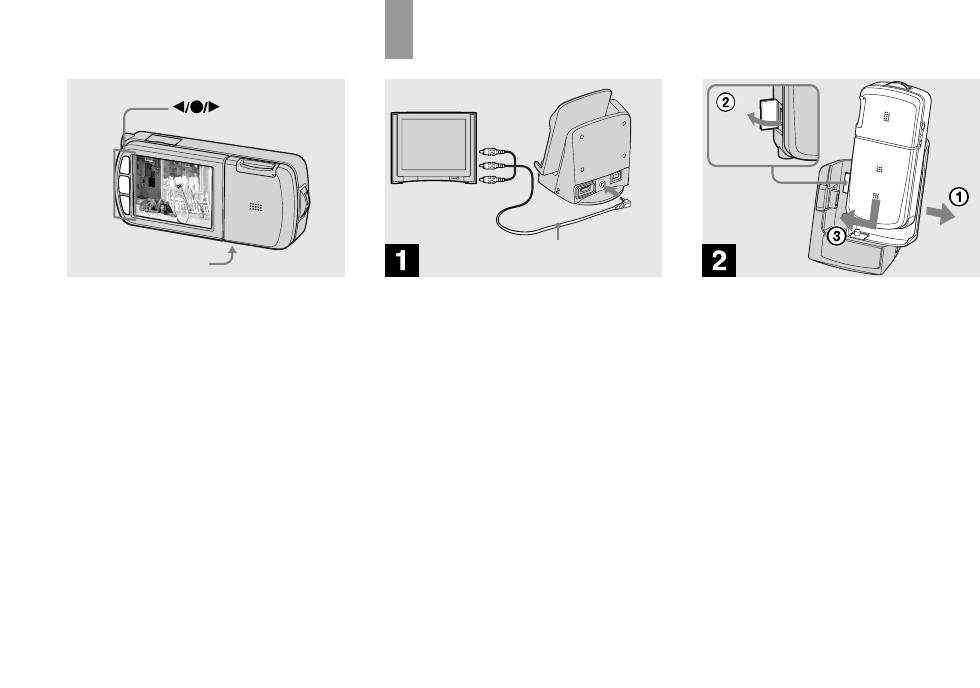 ◀/●/▶

1

②

①

③

2