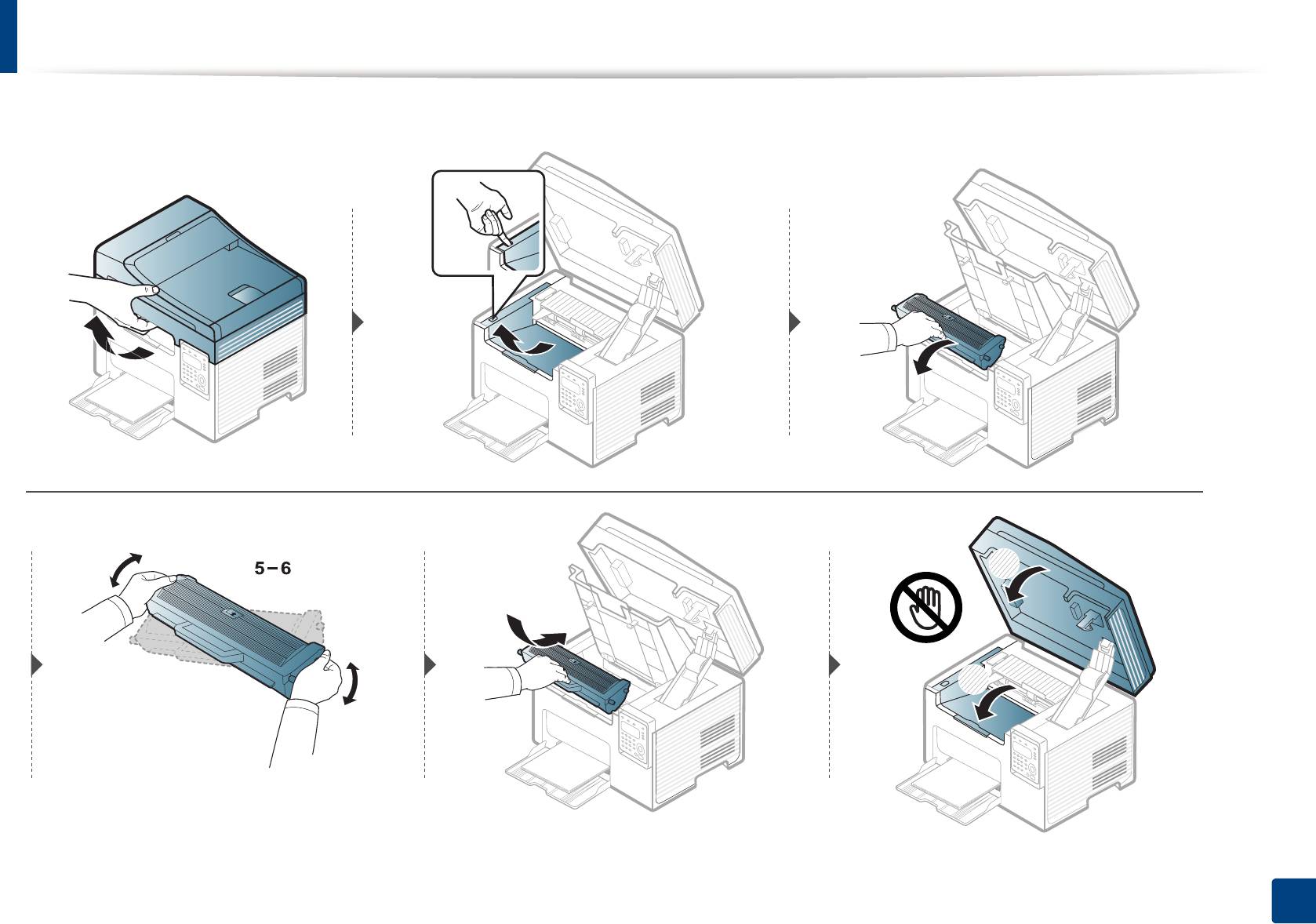 5 – 6