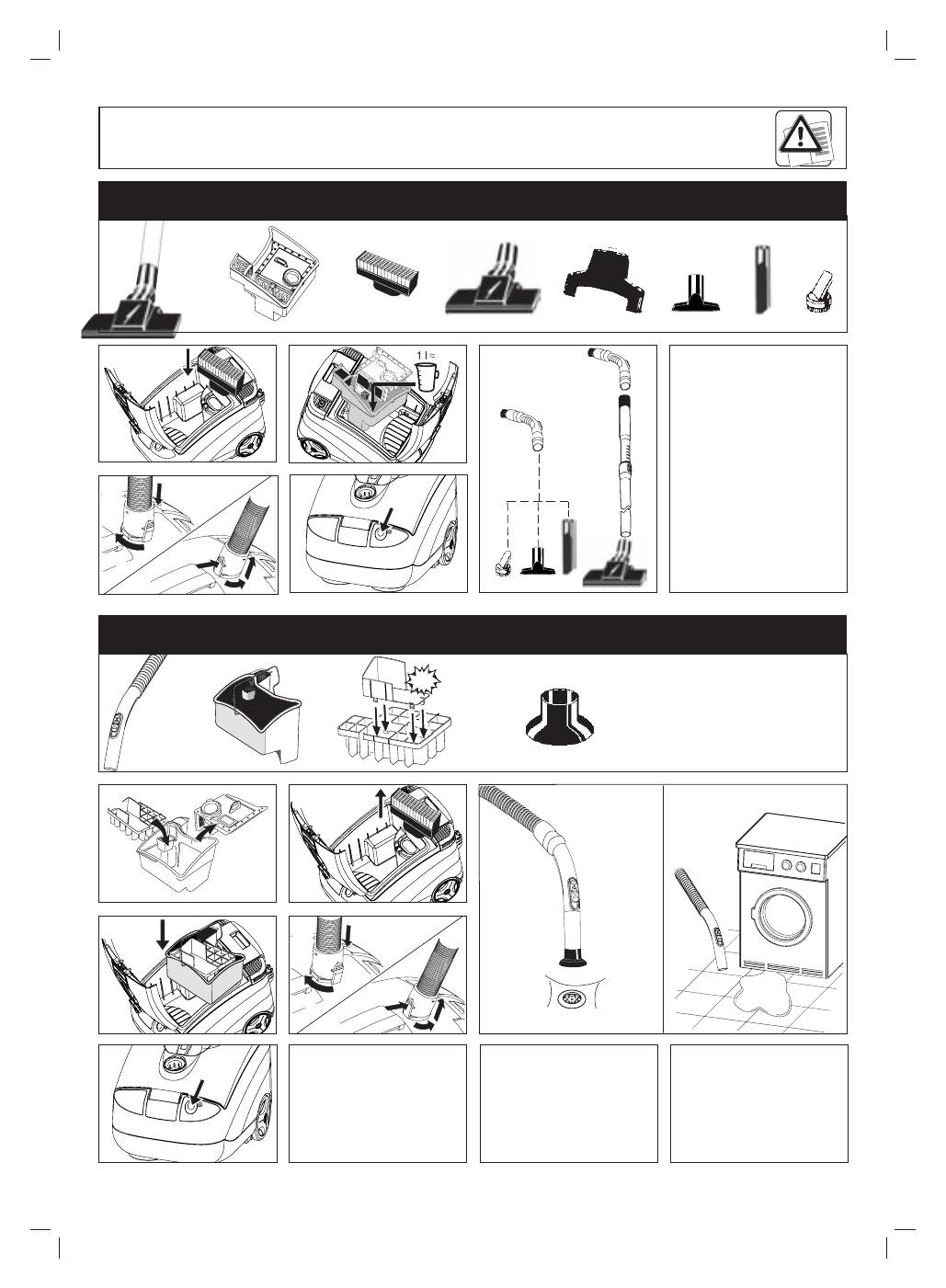 1 l ≈