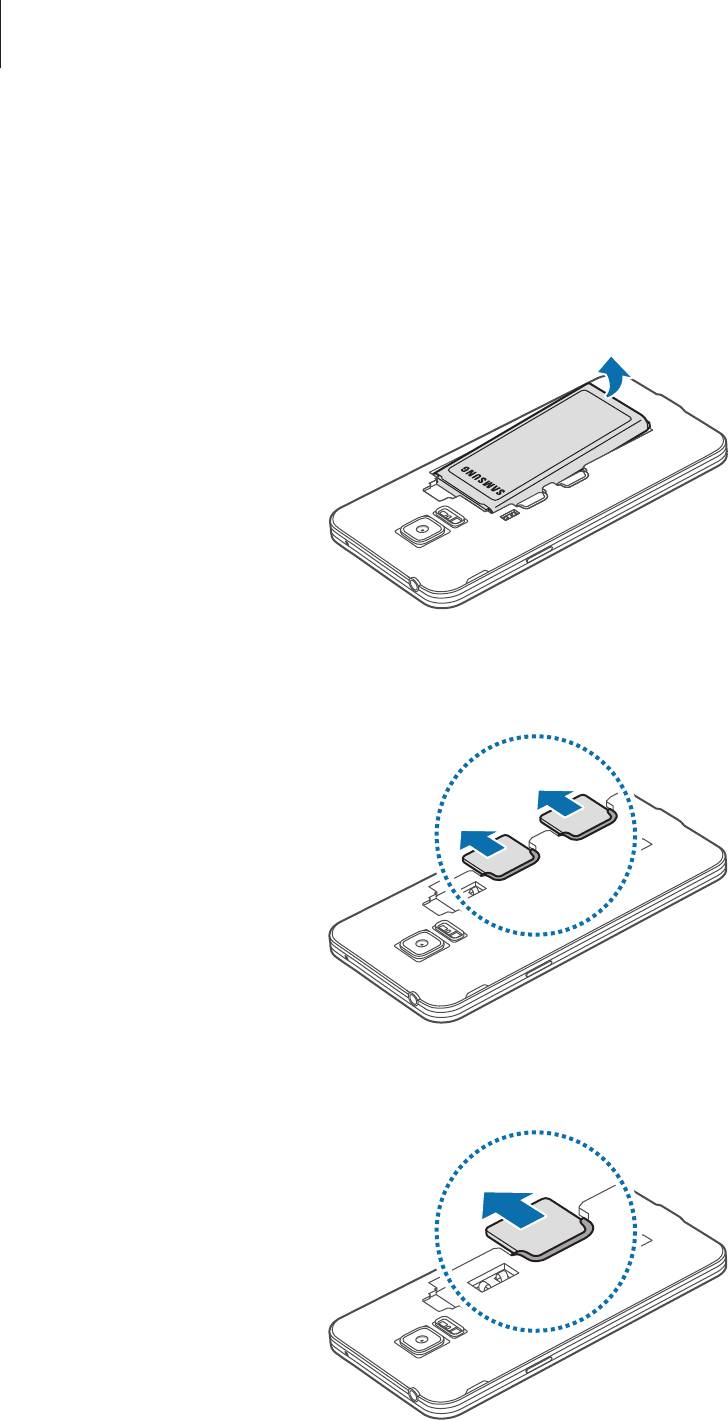 SAMSUNG