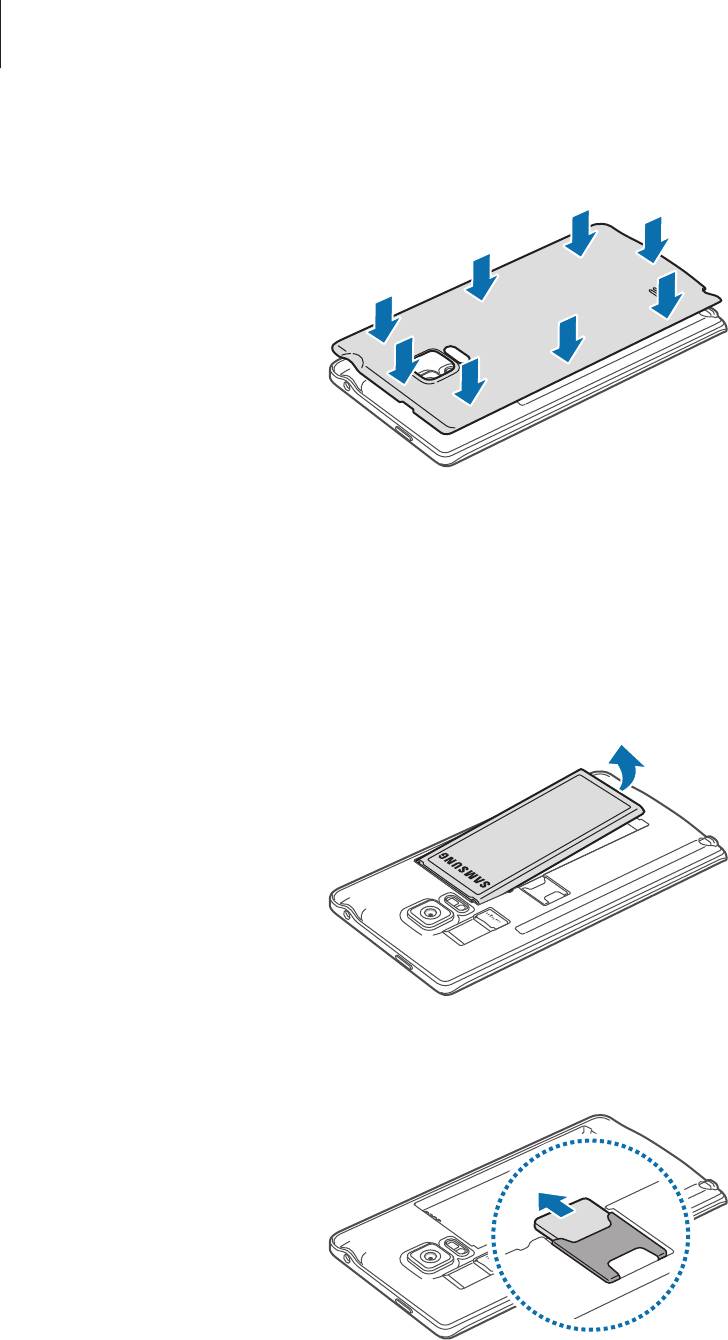 SAMSUNG