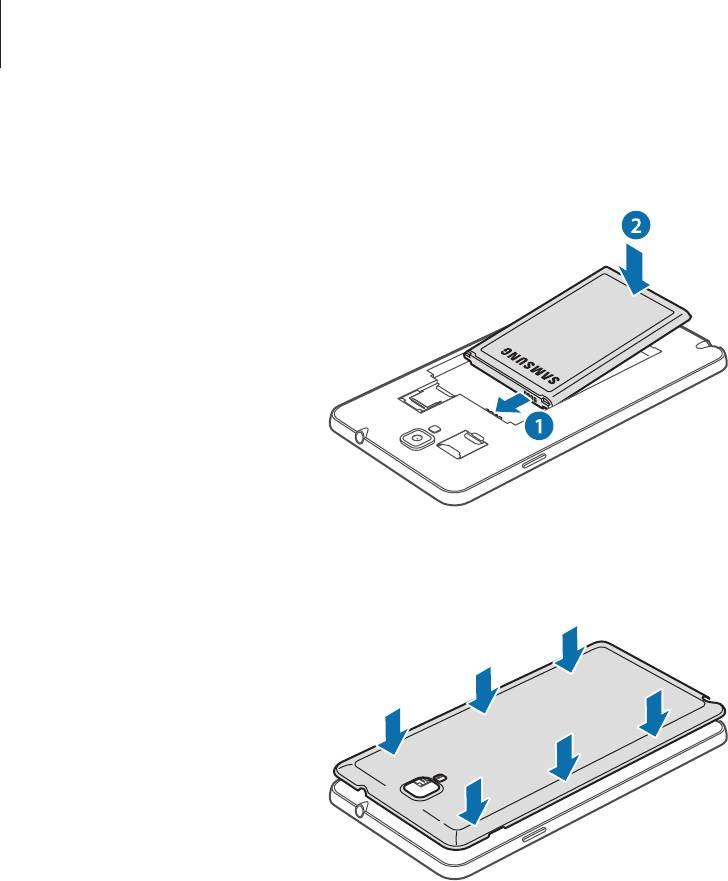 2

SAMSUNG

1