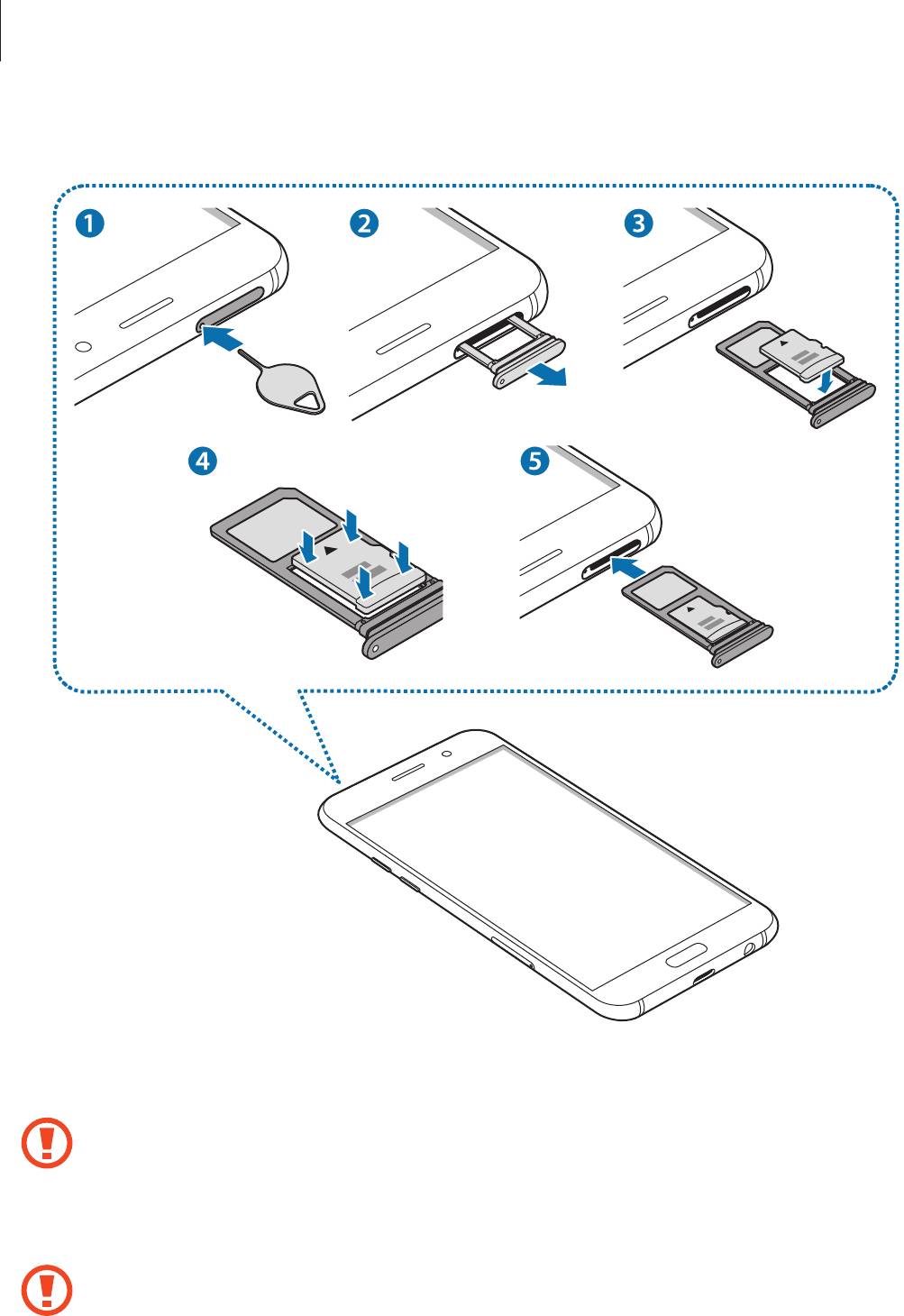 1
2
3
4
5