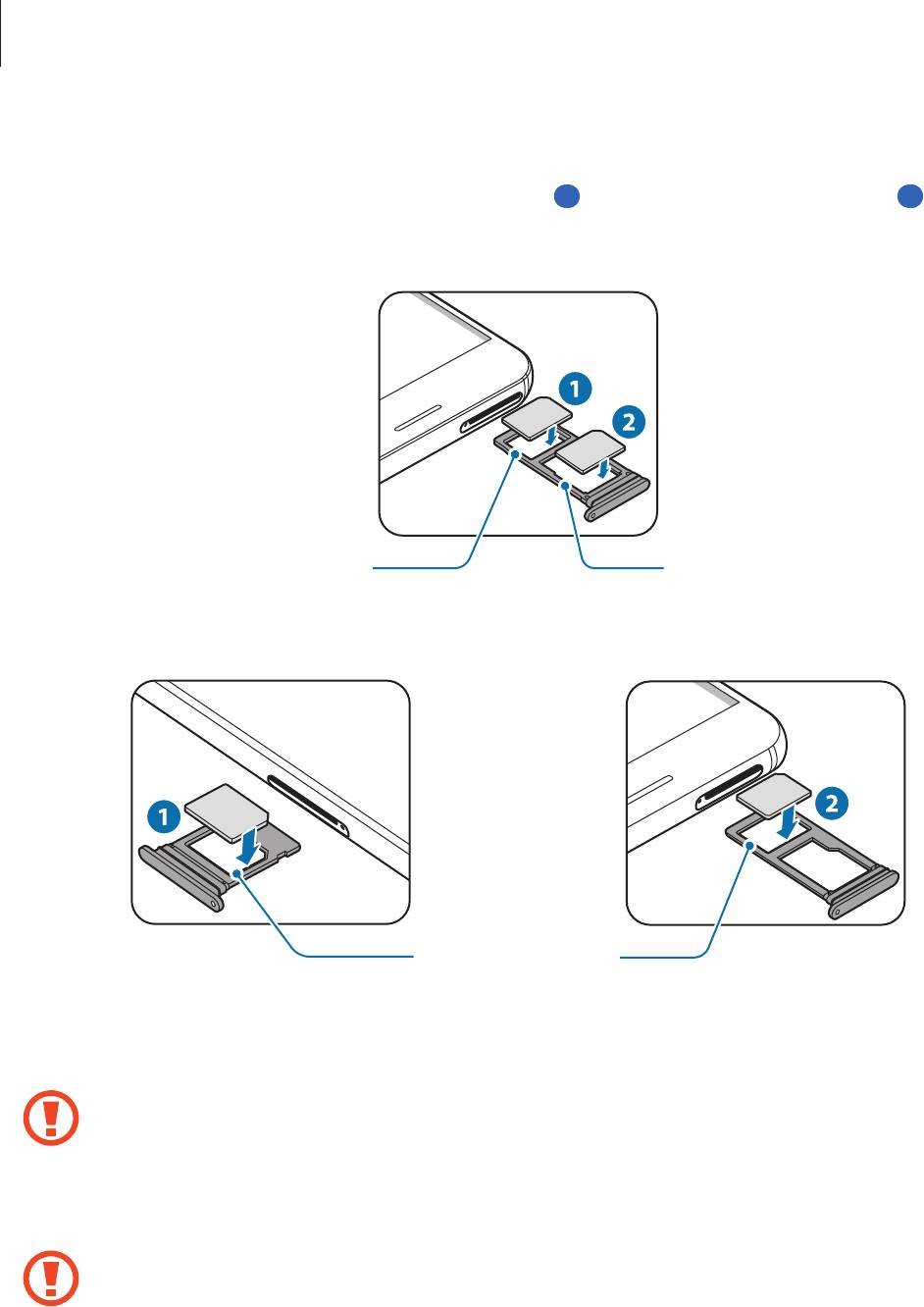 1

2

1

2