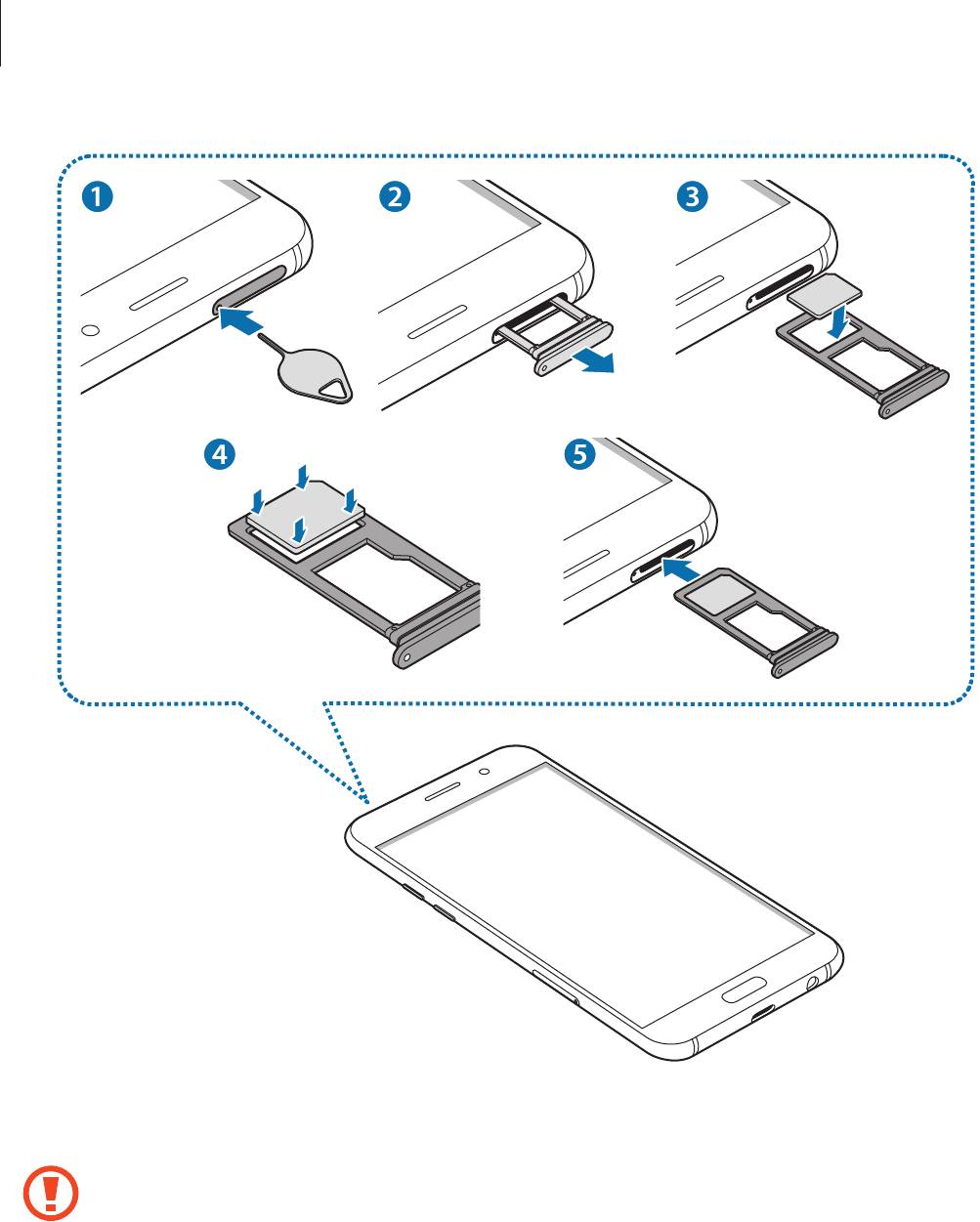 1
2
3
4
5