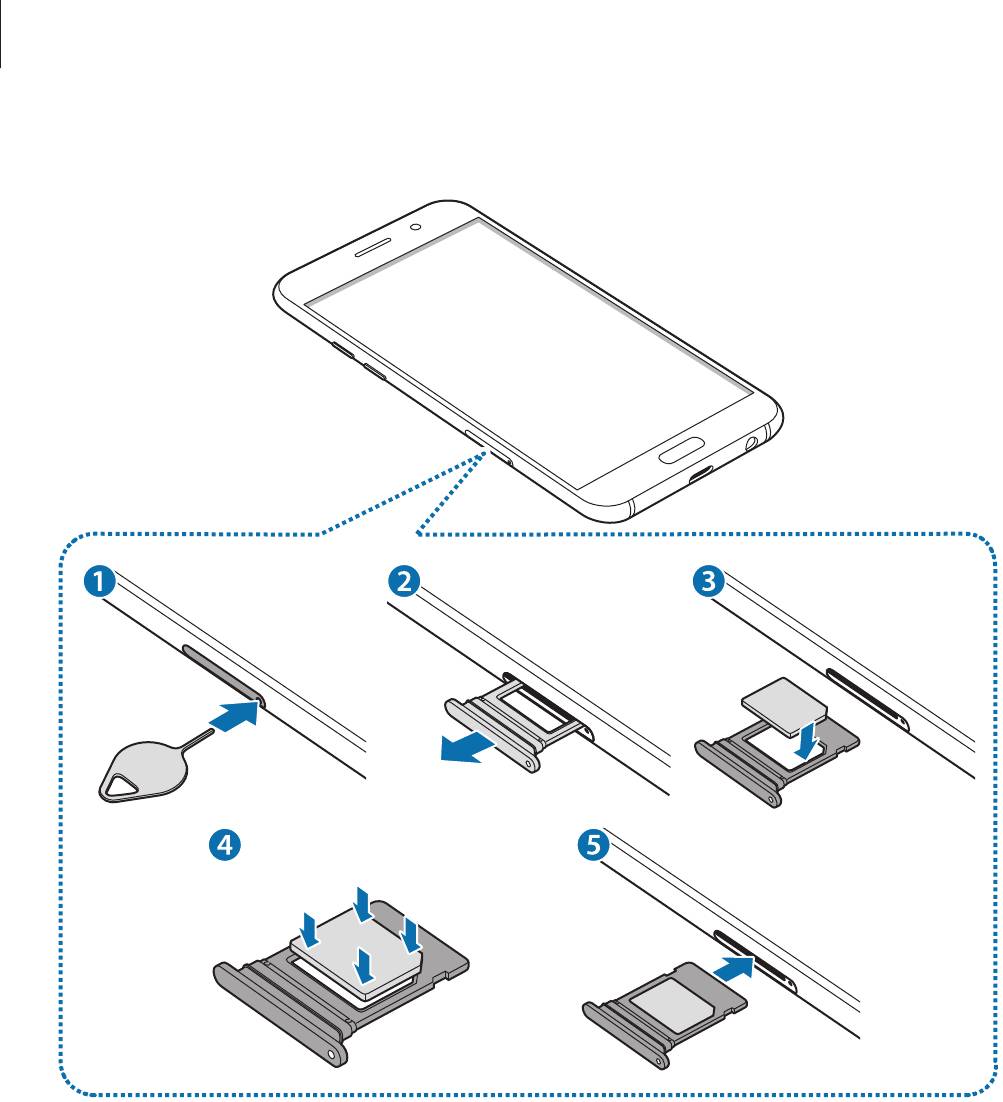 1
2
3
4
5