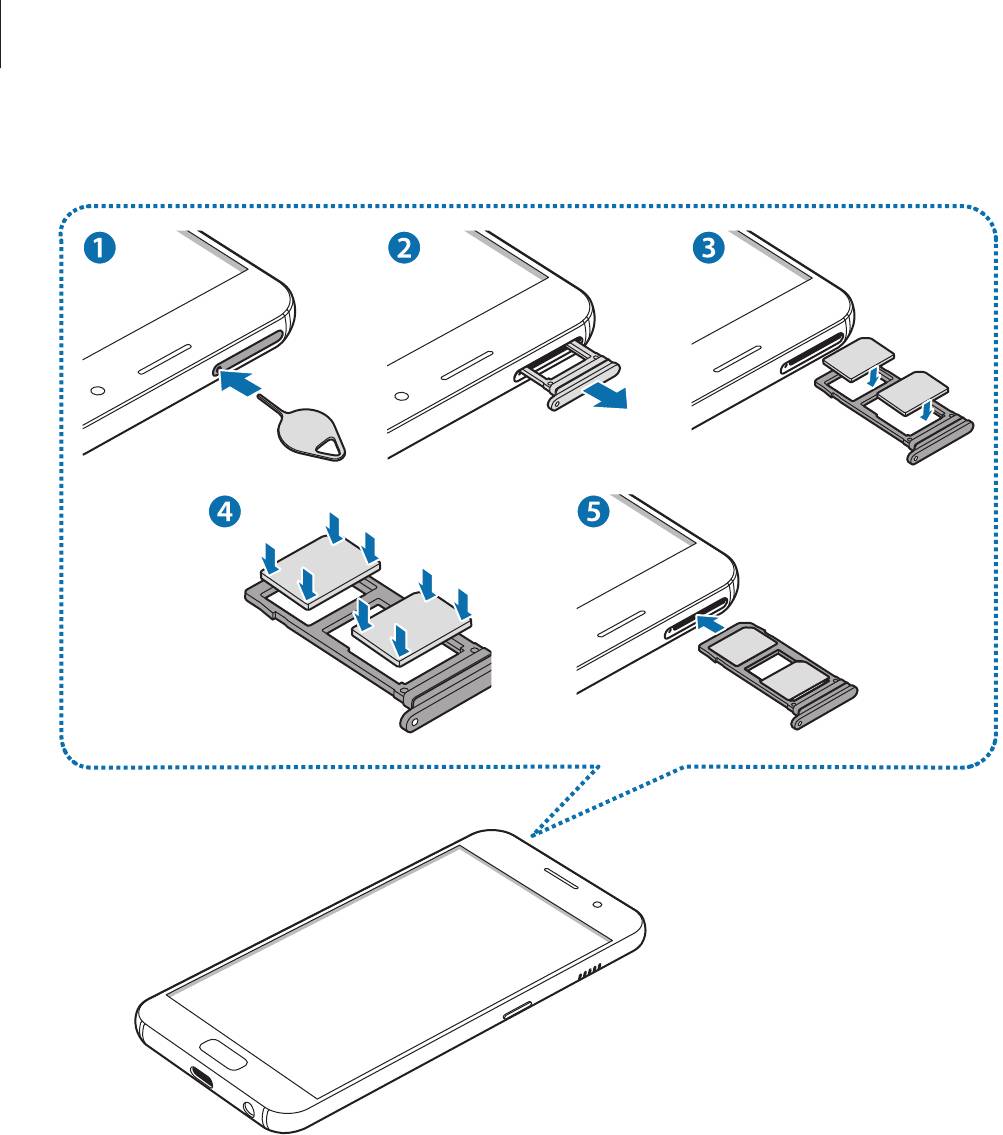 1
2
3
4
5