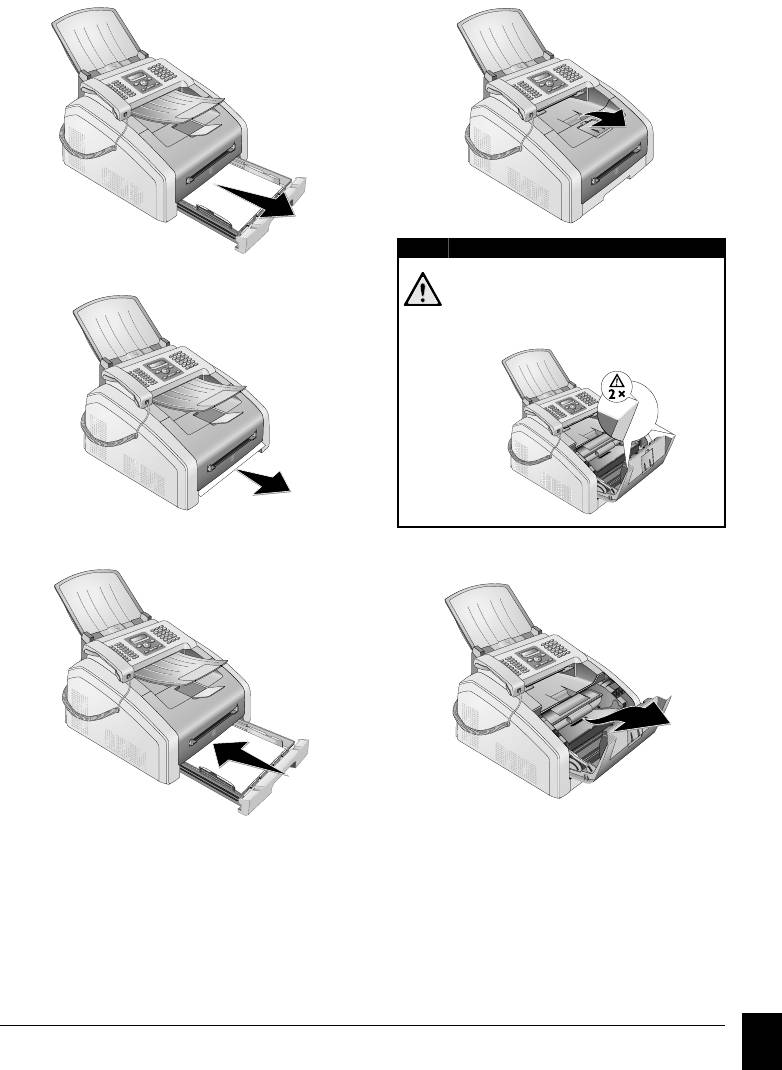 2 ×