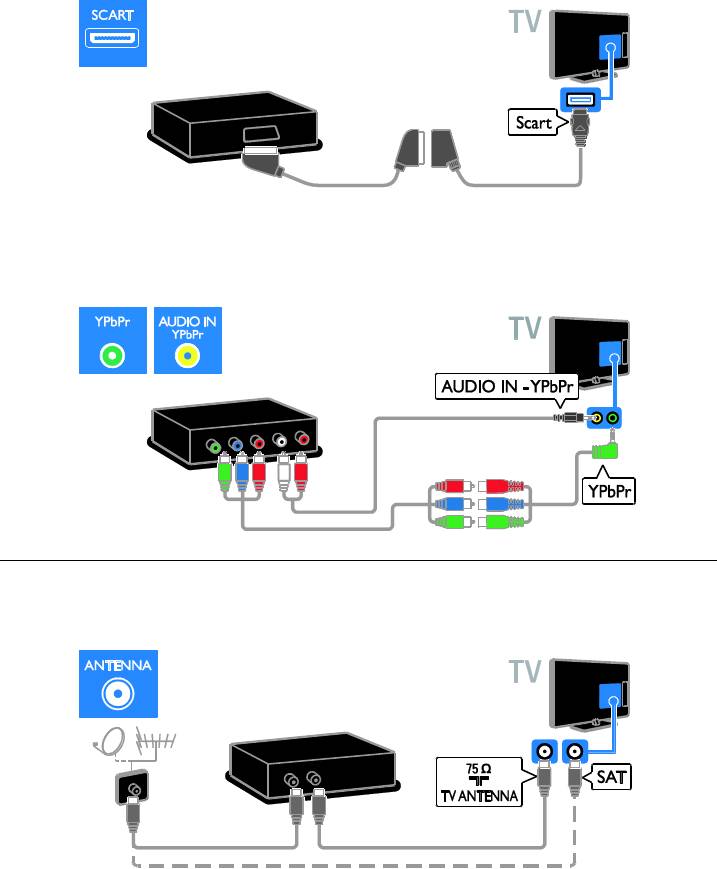 SCART

TV

Scart

YPbPr

AUDIO IN YPbPr

TV

AUDIO IN - YPbPr

YPbPr

ANTENNA

TV

75 Ω
TV ANTENNA

SAT