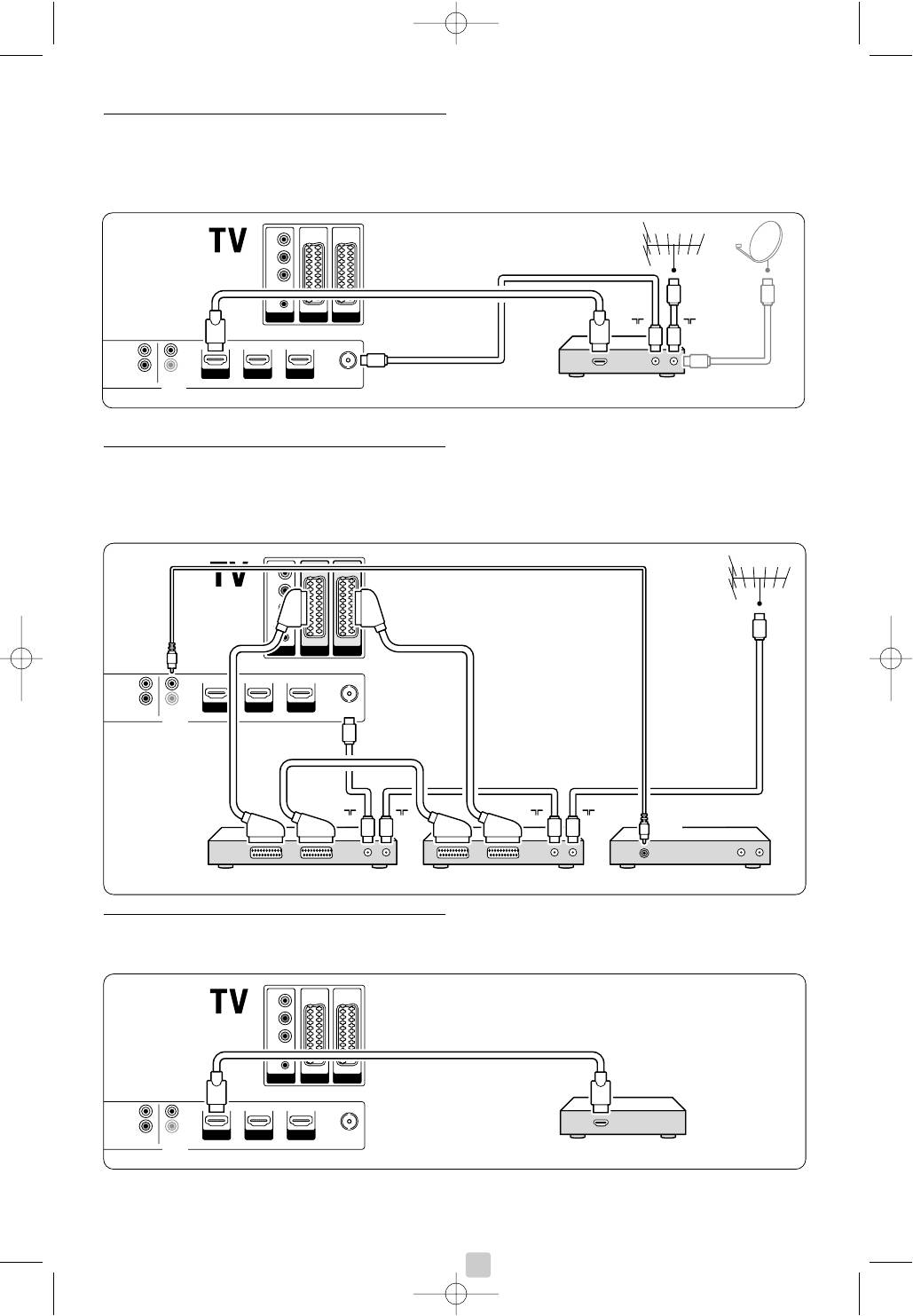 TV

TV

TV