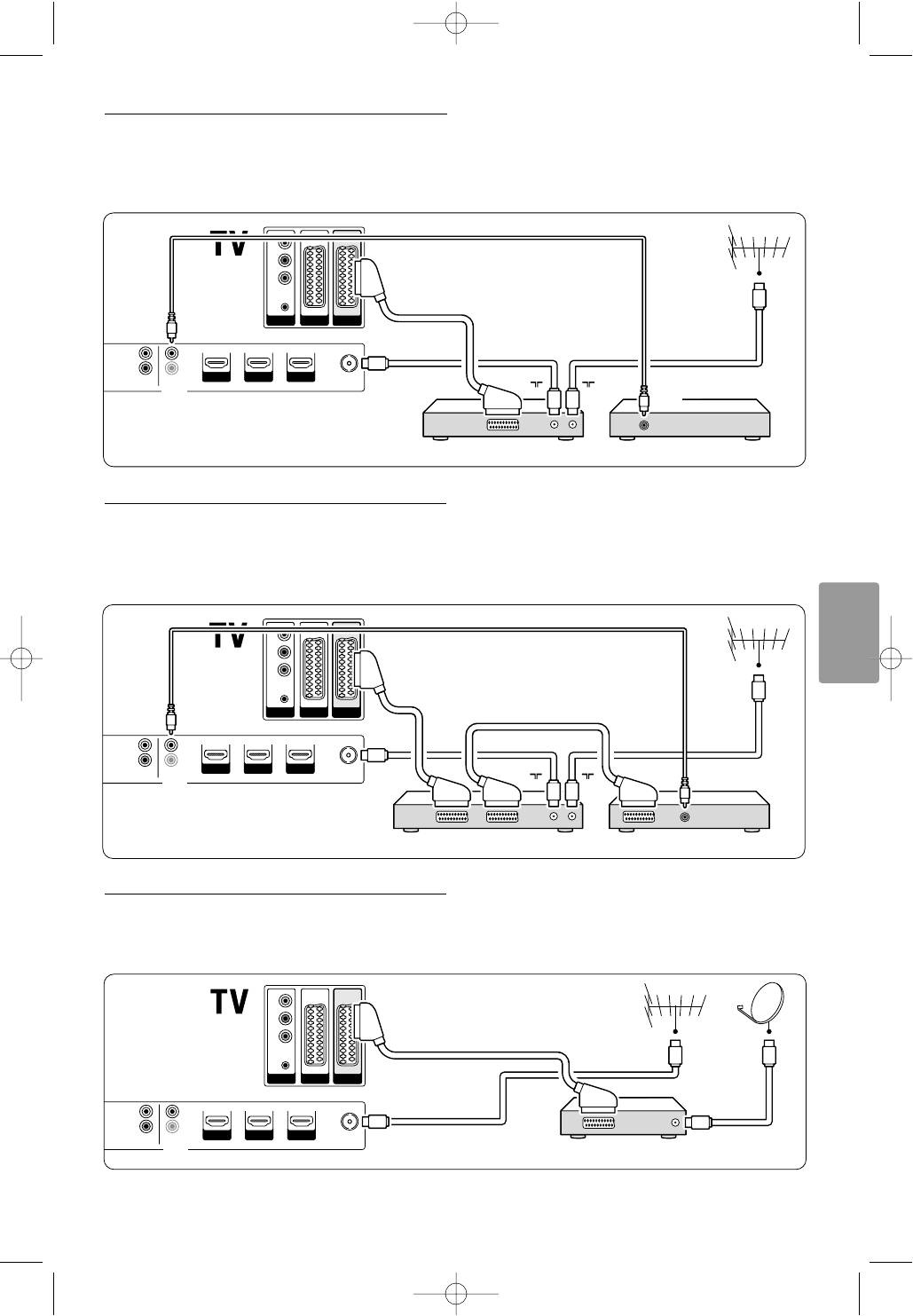 TV

TV

TV