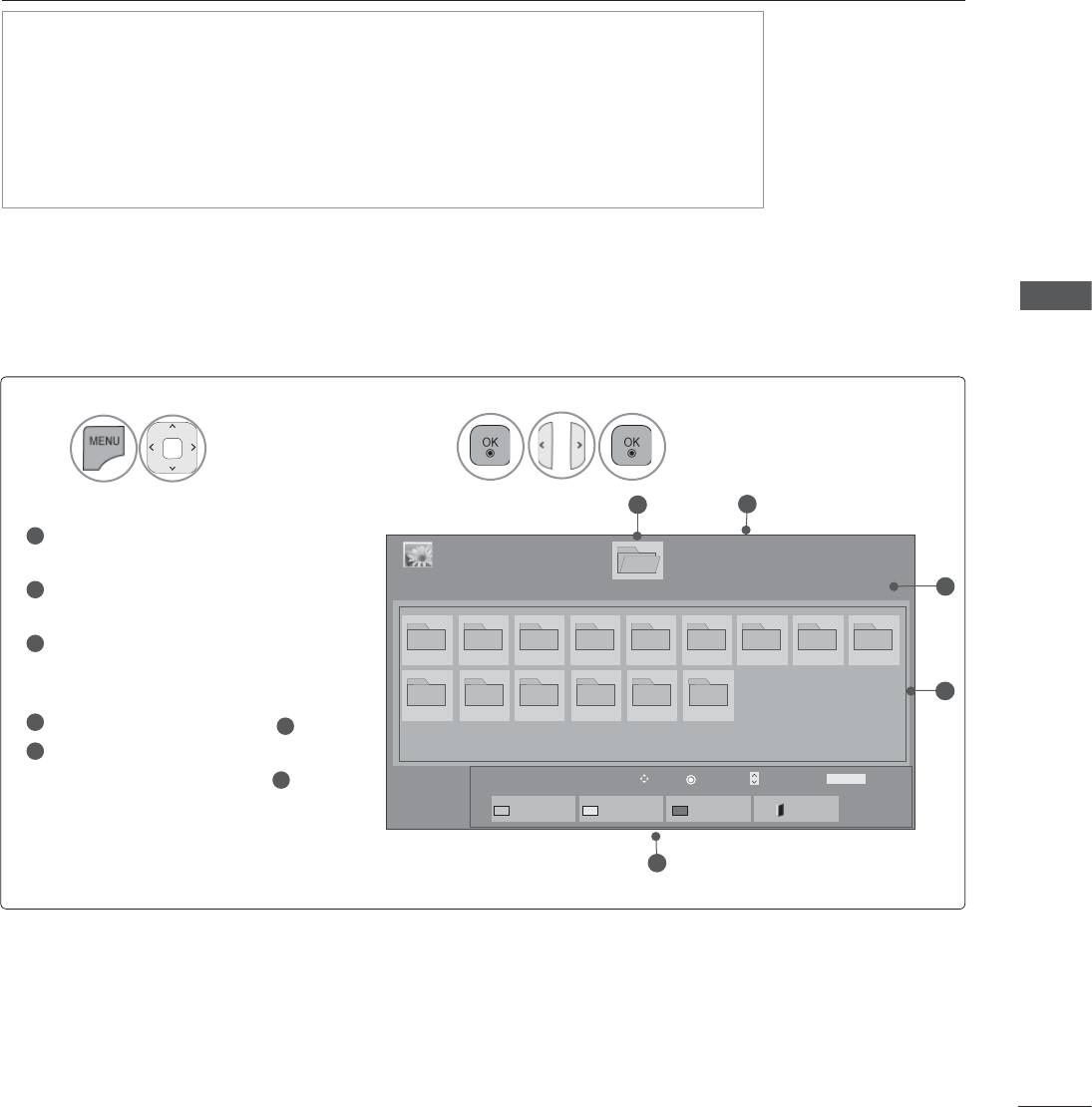 MENU

OK

OK