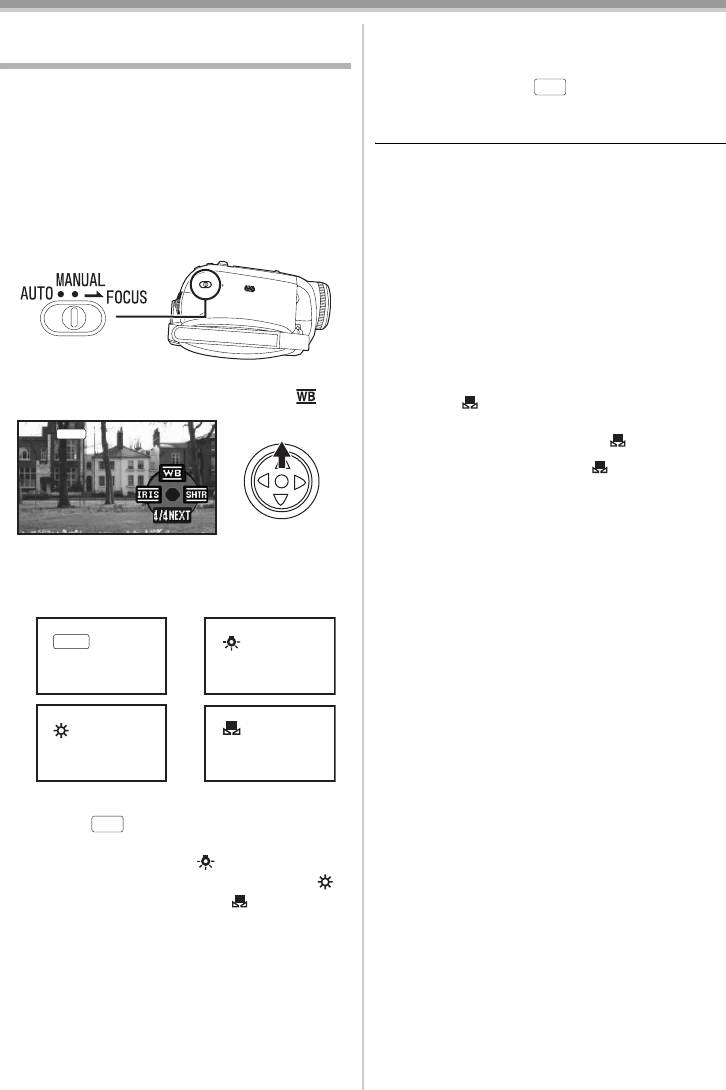 AUTO MANUAL FOCUS

WB

WB

IRIS

SHTR

4/4NEXT