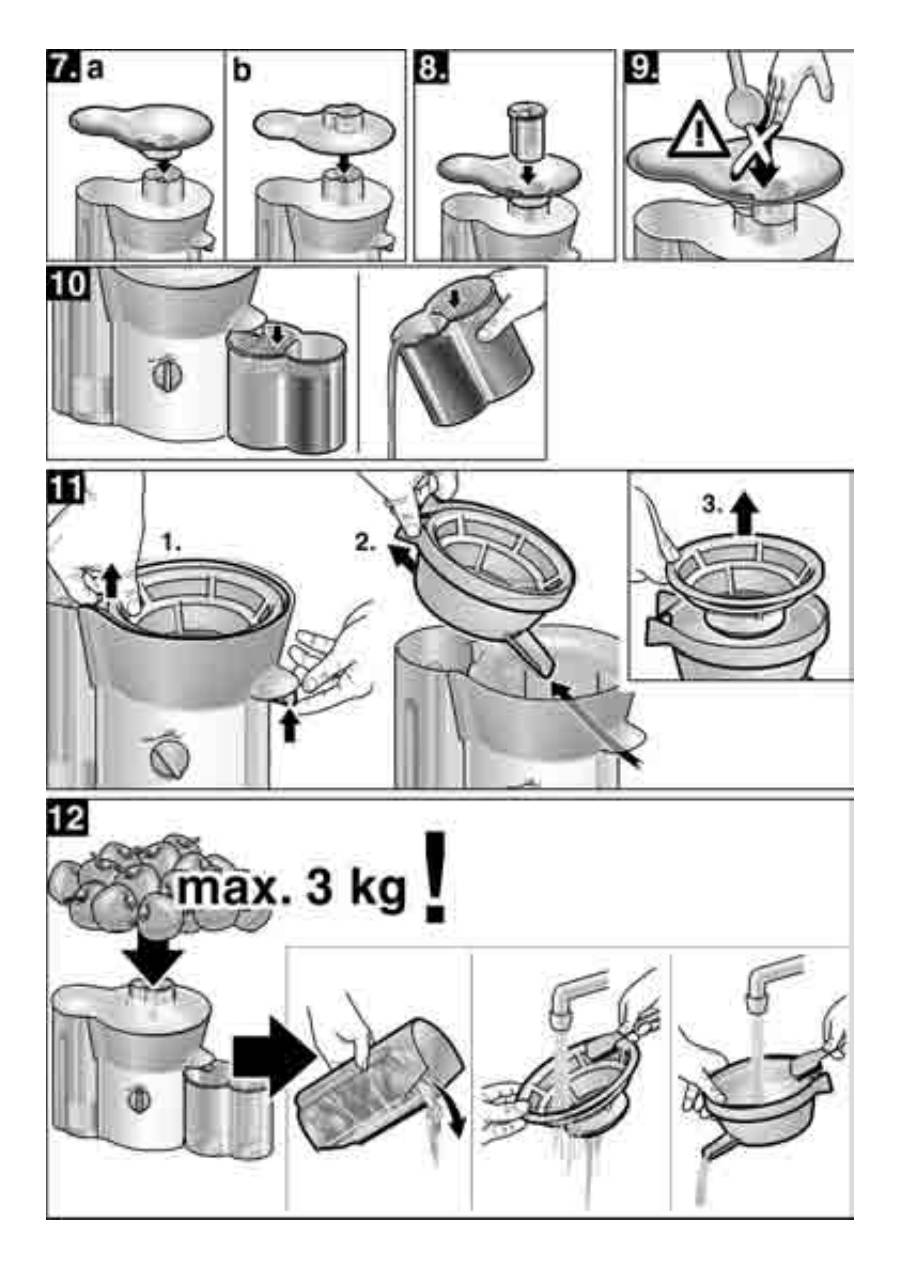 7. a

b

8.

9.

10

11

1.

2.

3.

12

max. 3 kg !