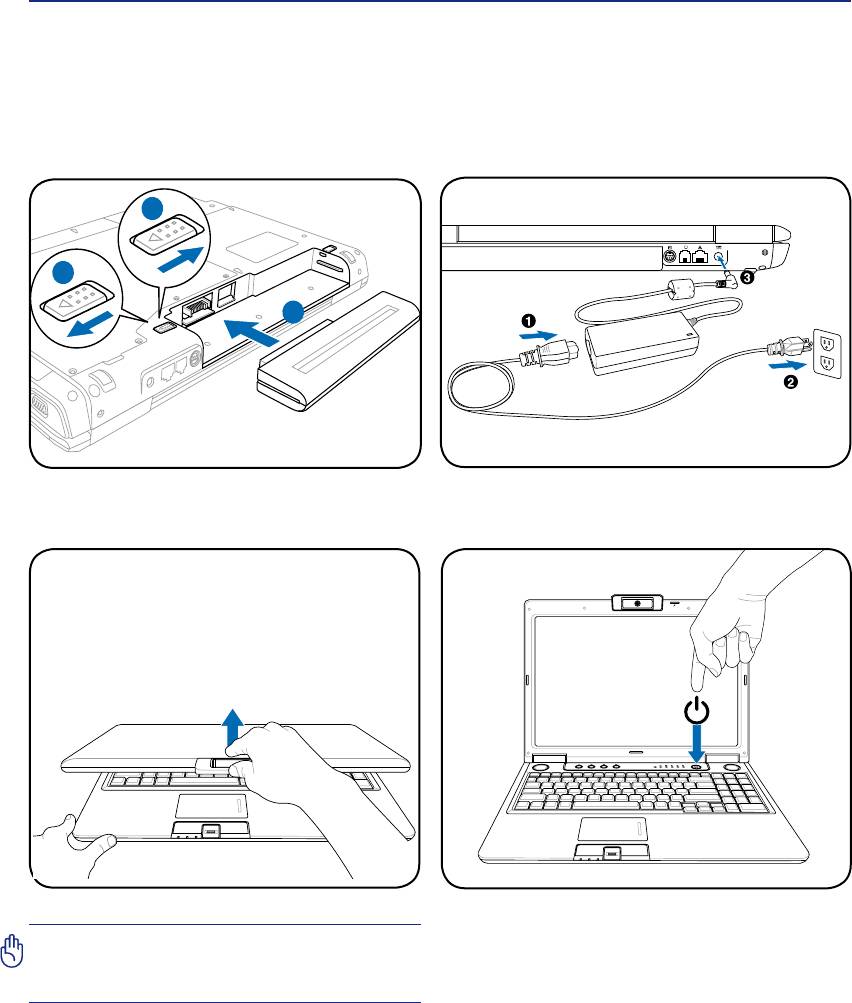 1

2

3