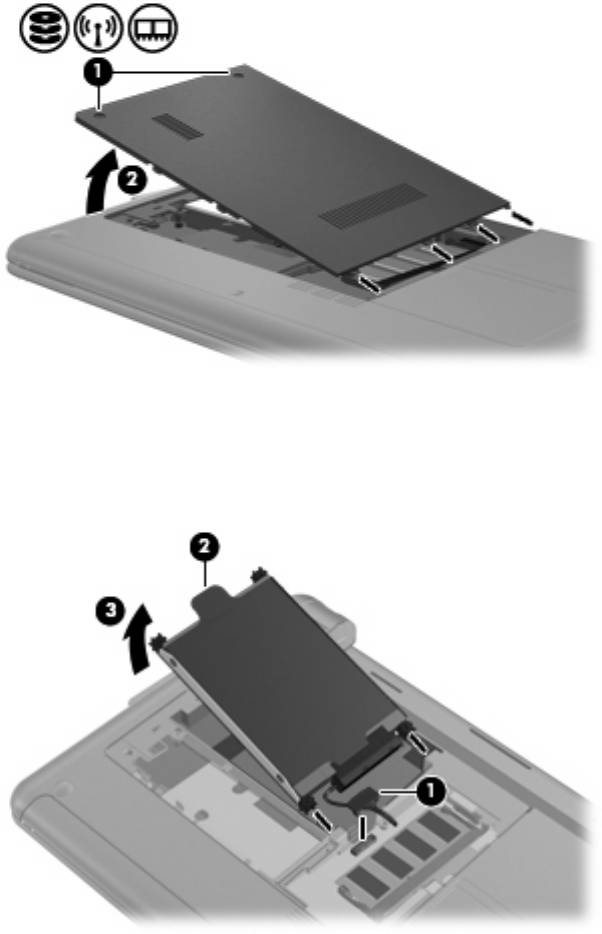 1
2

2
3
1