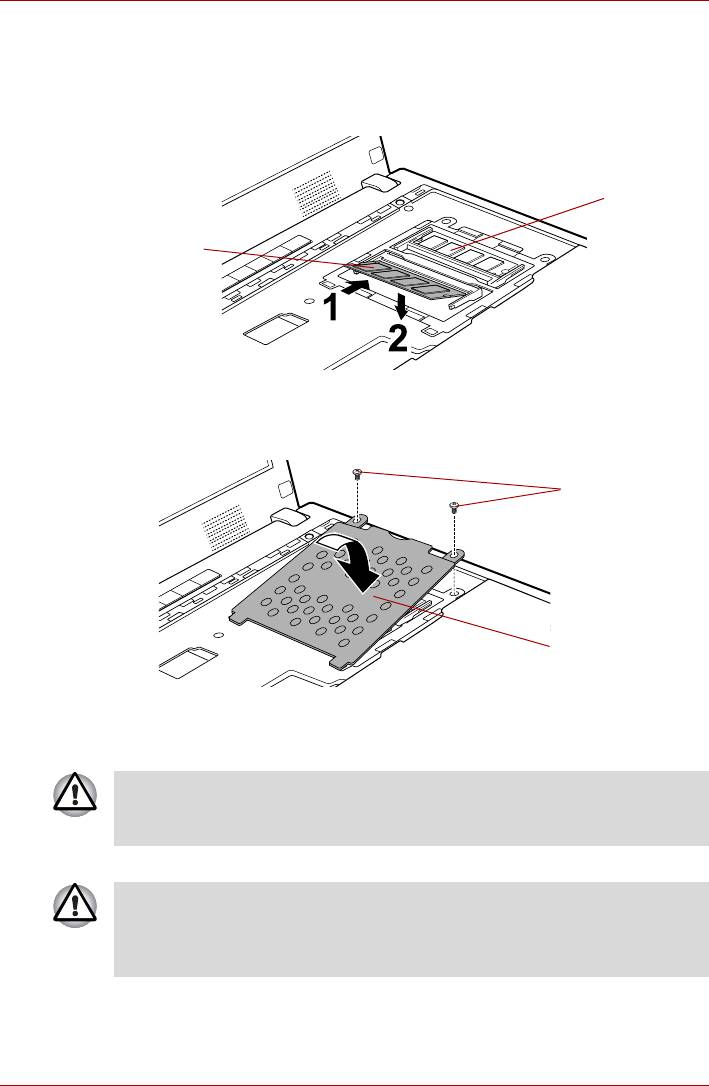 1
2