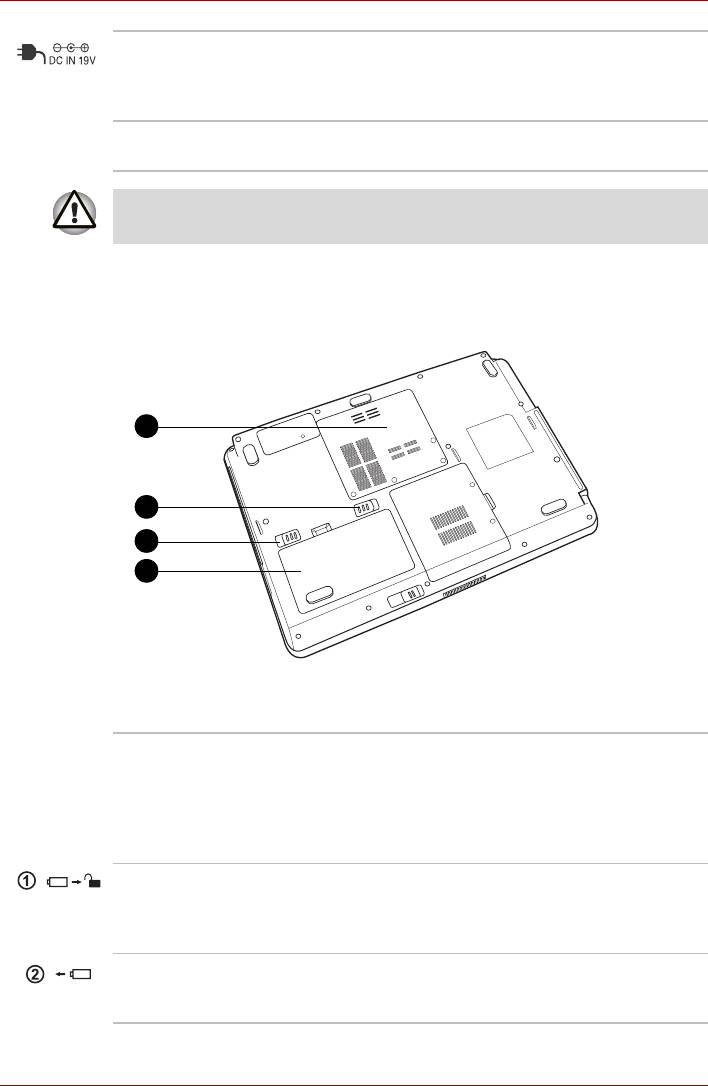 DC IN 19V

①

②