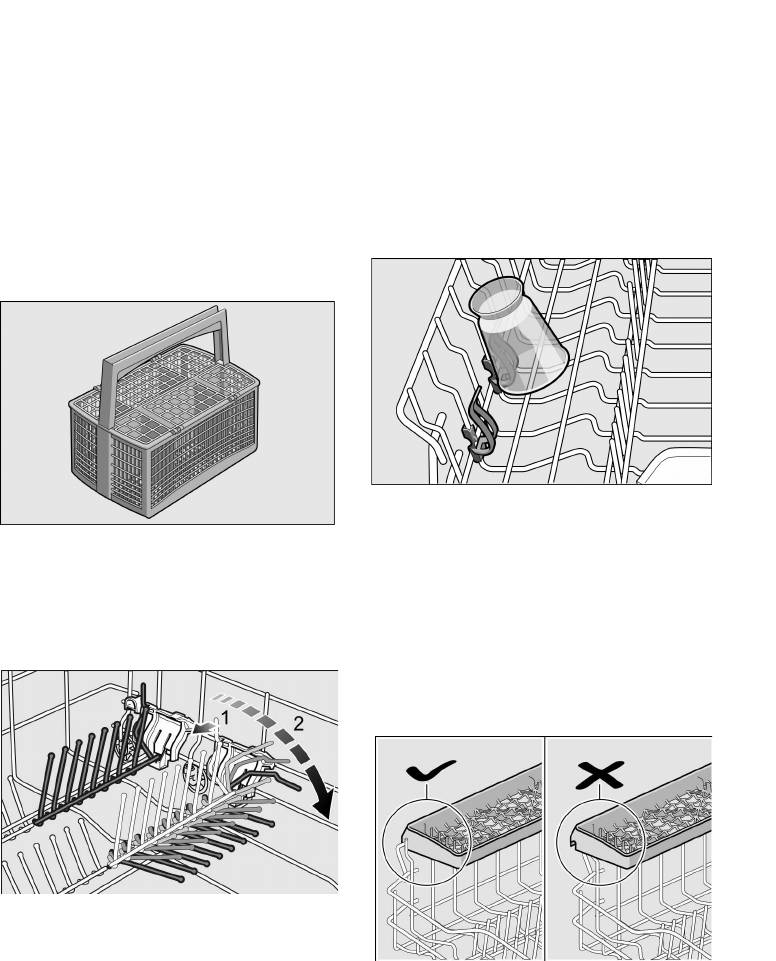 1

2