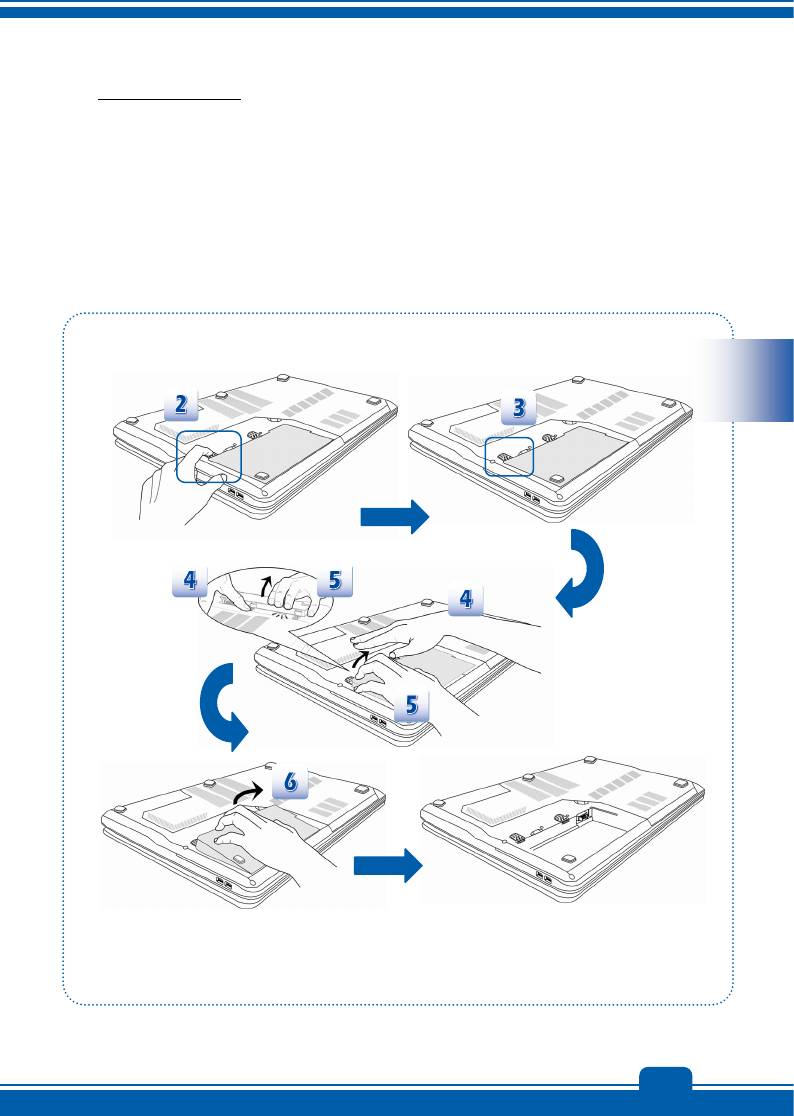 2

3

4

5

4

5

6