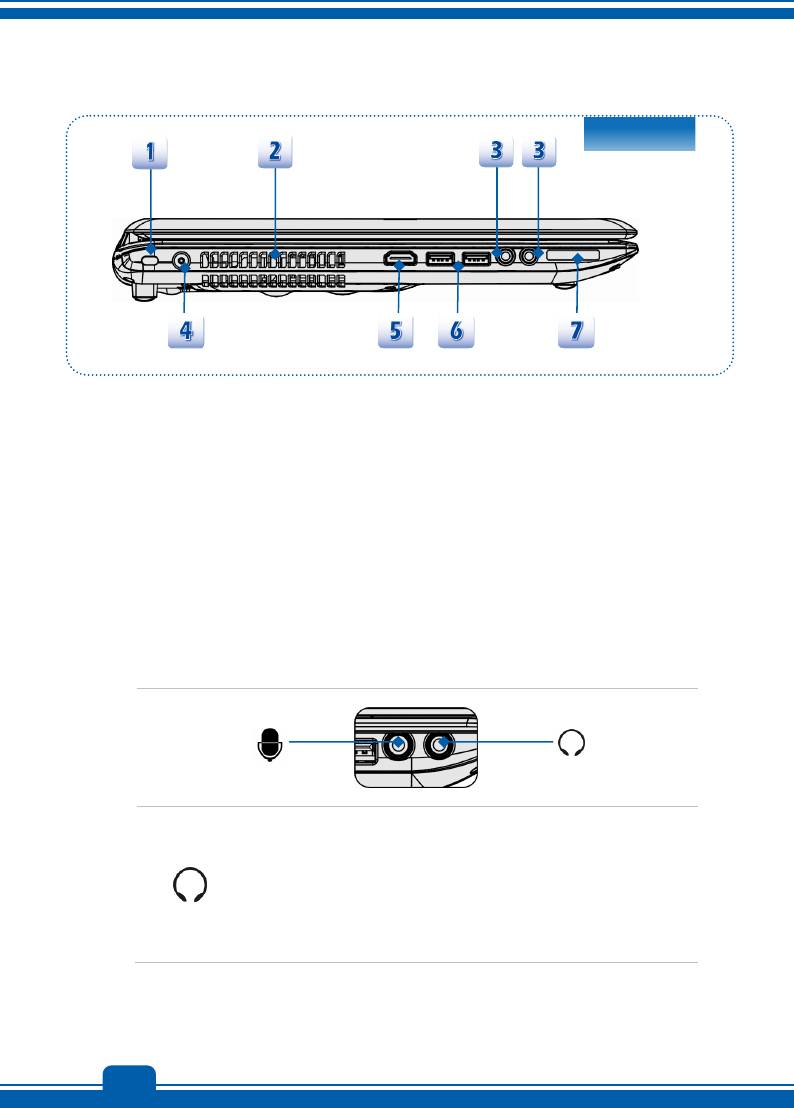 1 2 3 3

4 5 6 7