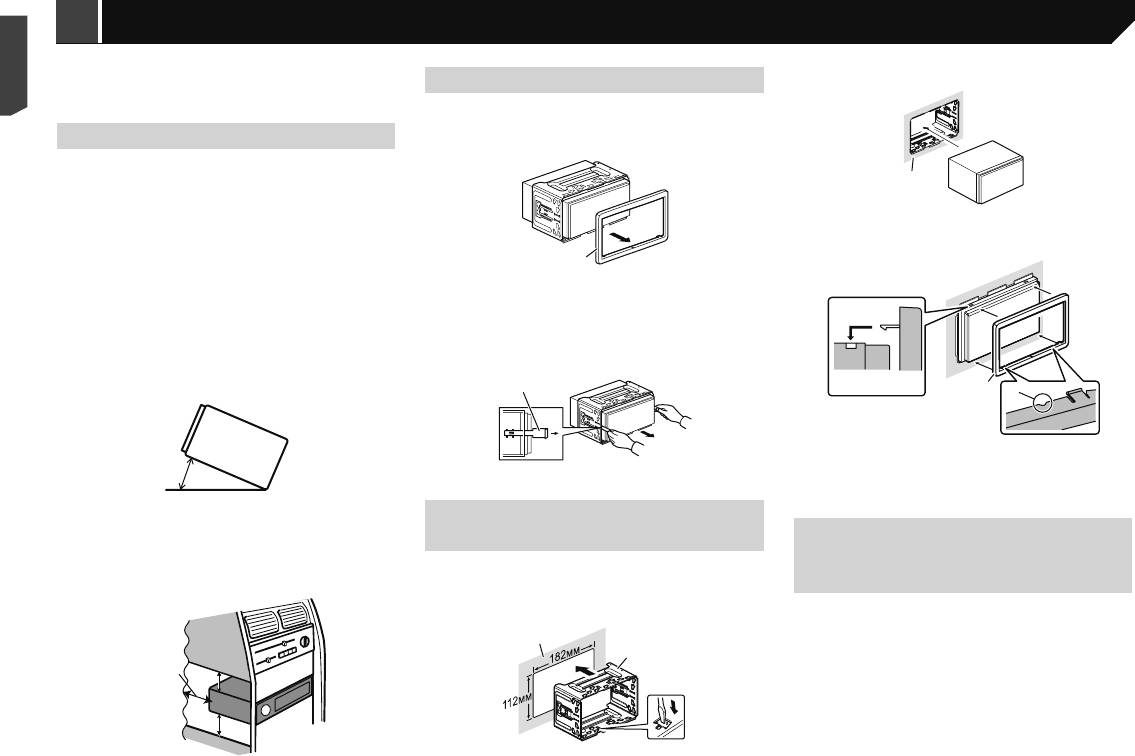 182мм

112мм