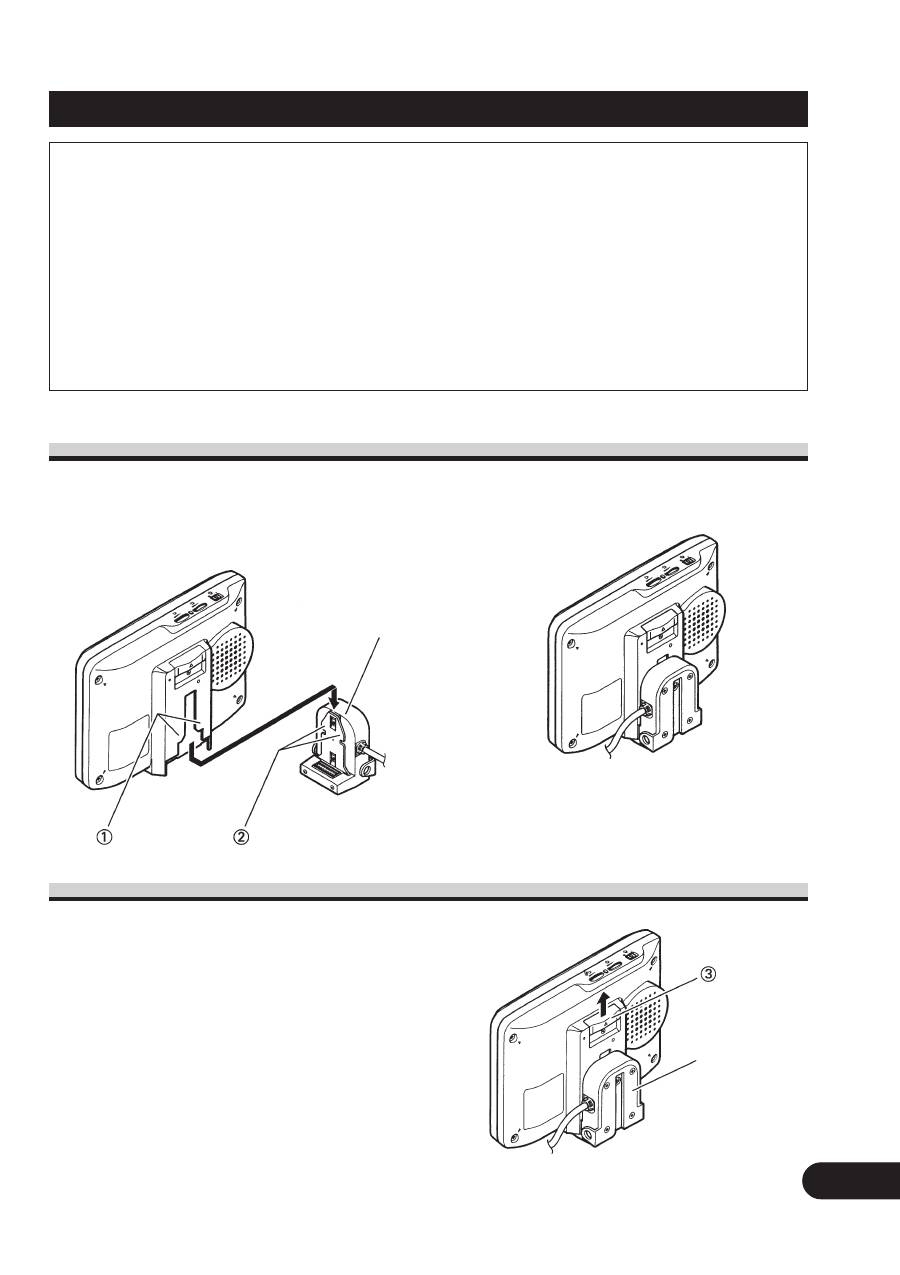 ①
②
③