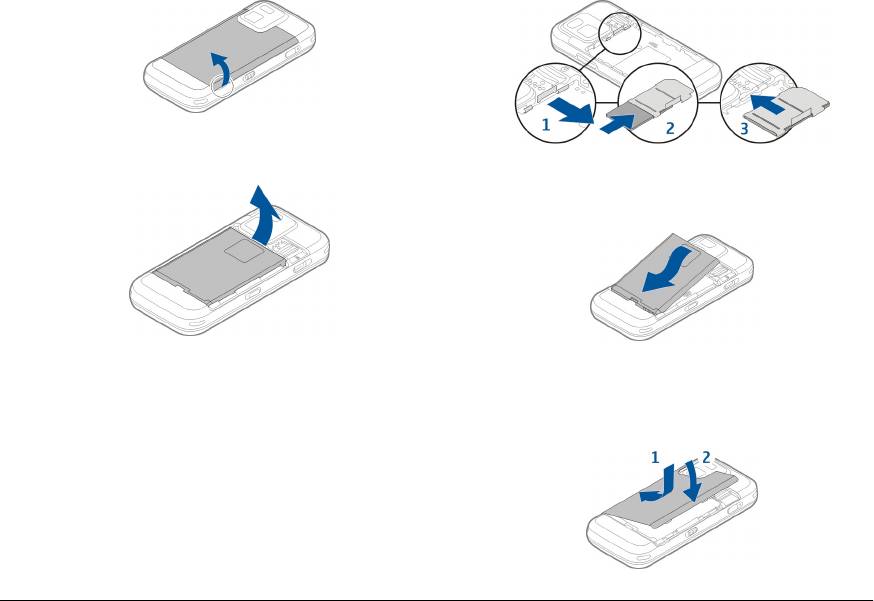 1
2
3
1
2