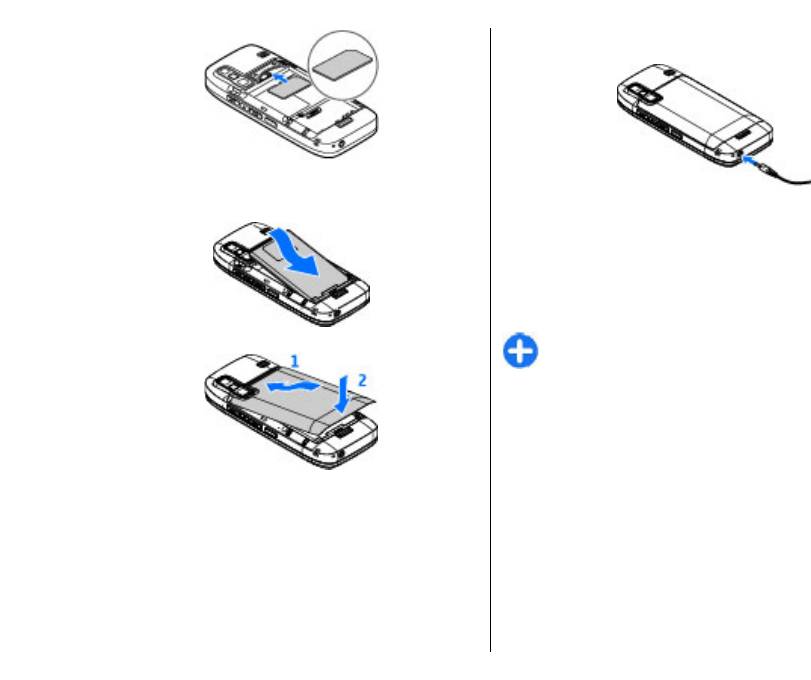 1

2