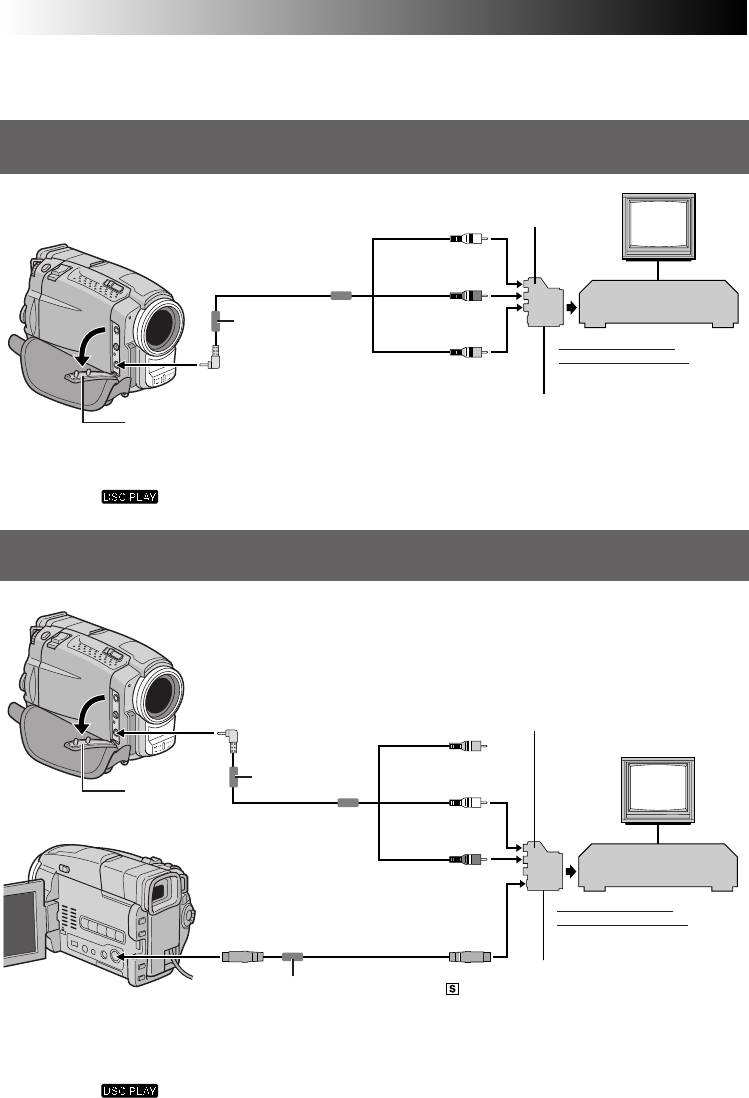 DSC PLAY

S

DSC PLAY