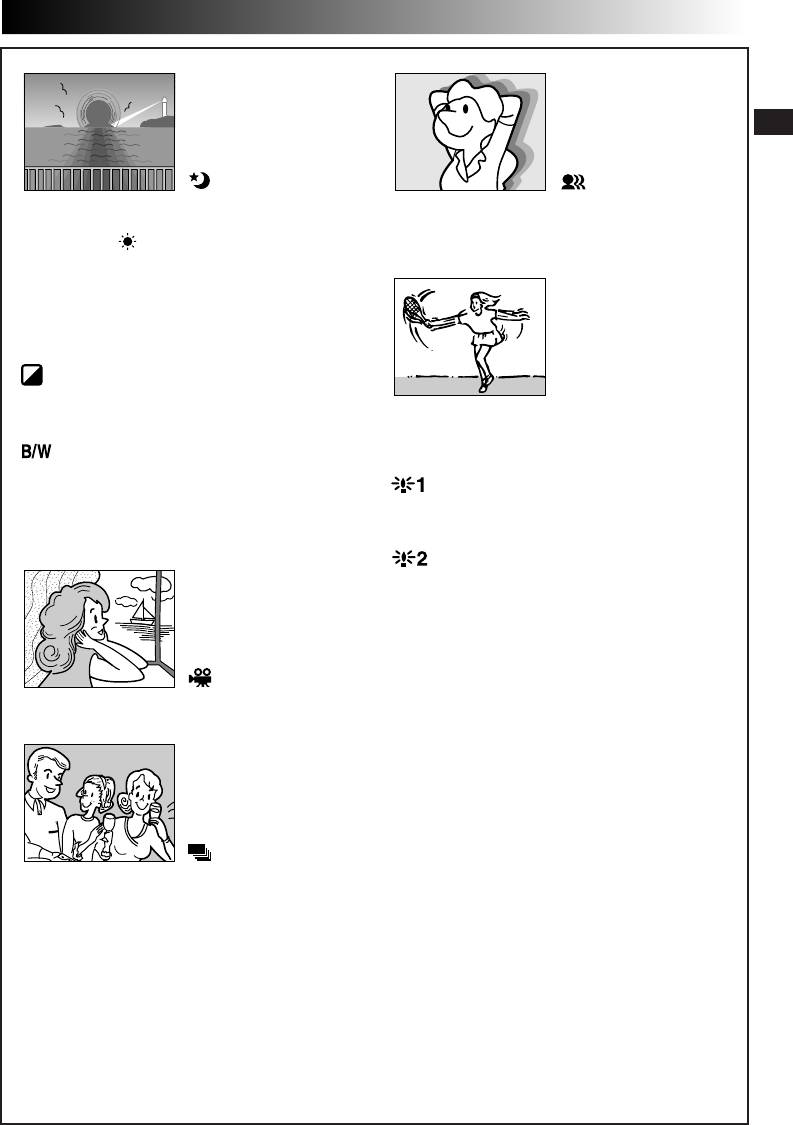 B/W

1

2