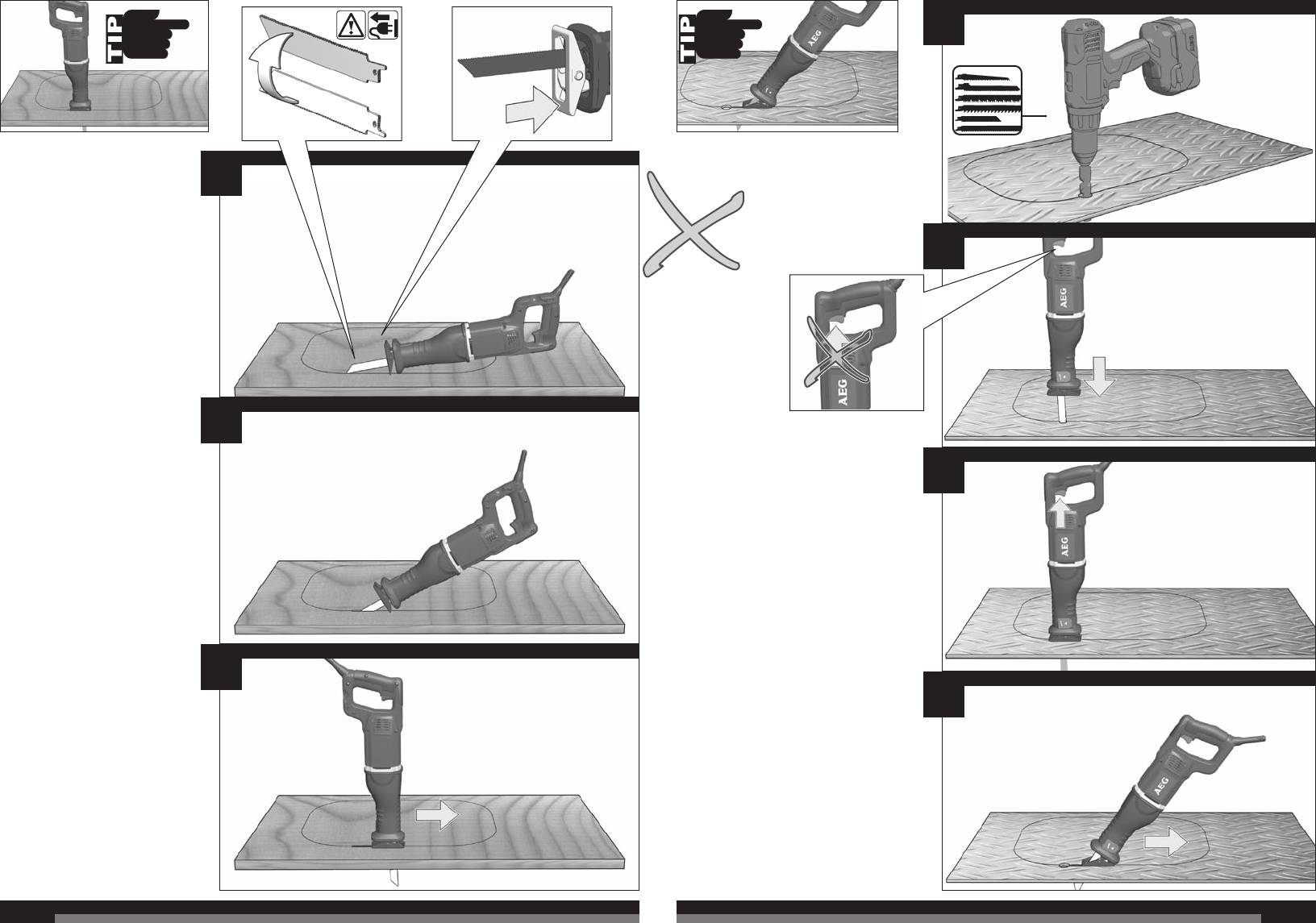 TIP

TIP

AEG

AEG

AEG

AEG

AEG