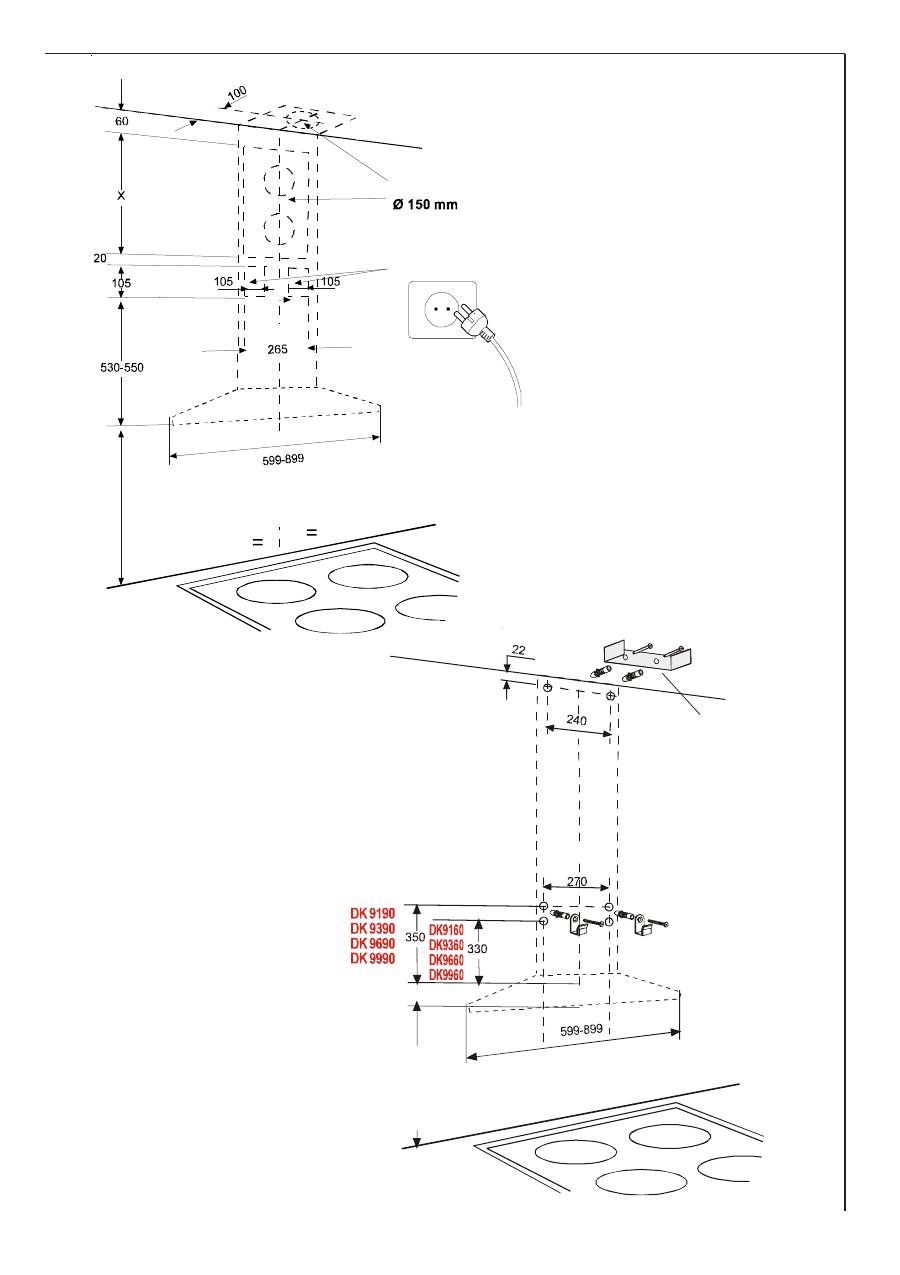 100
60
X
Ø 150 mm
20
105
105
105
530-550
265
599-899
=
=
22
240
270
DK 9190
DK 9390
DK 9690
DK 9990
350
DK9160
DK9360
DK9660
DK9960
330
599-899