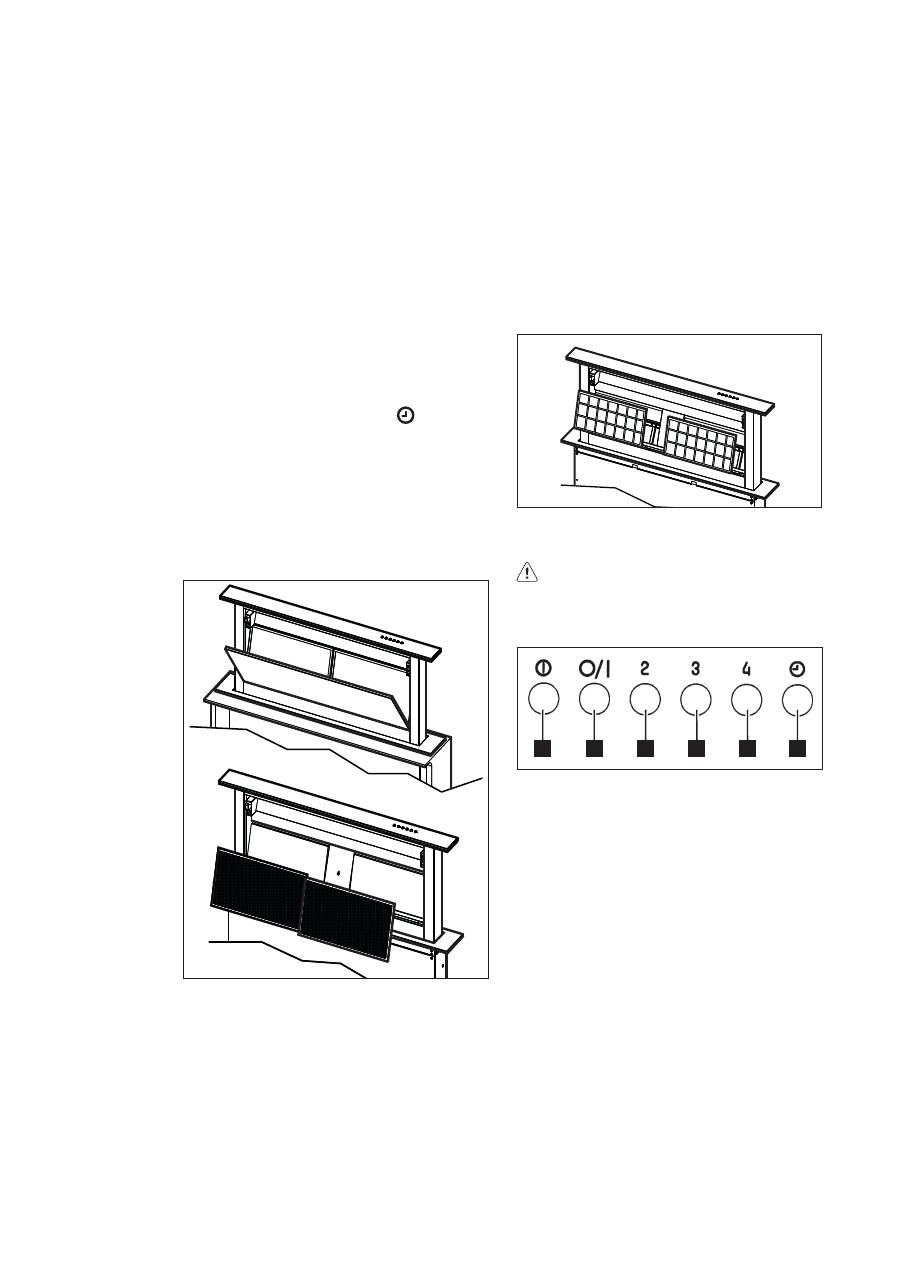 O/I 2 3 4