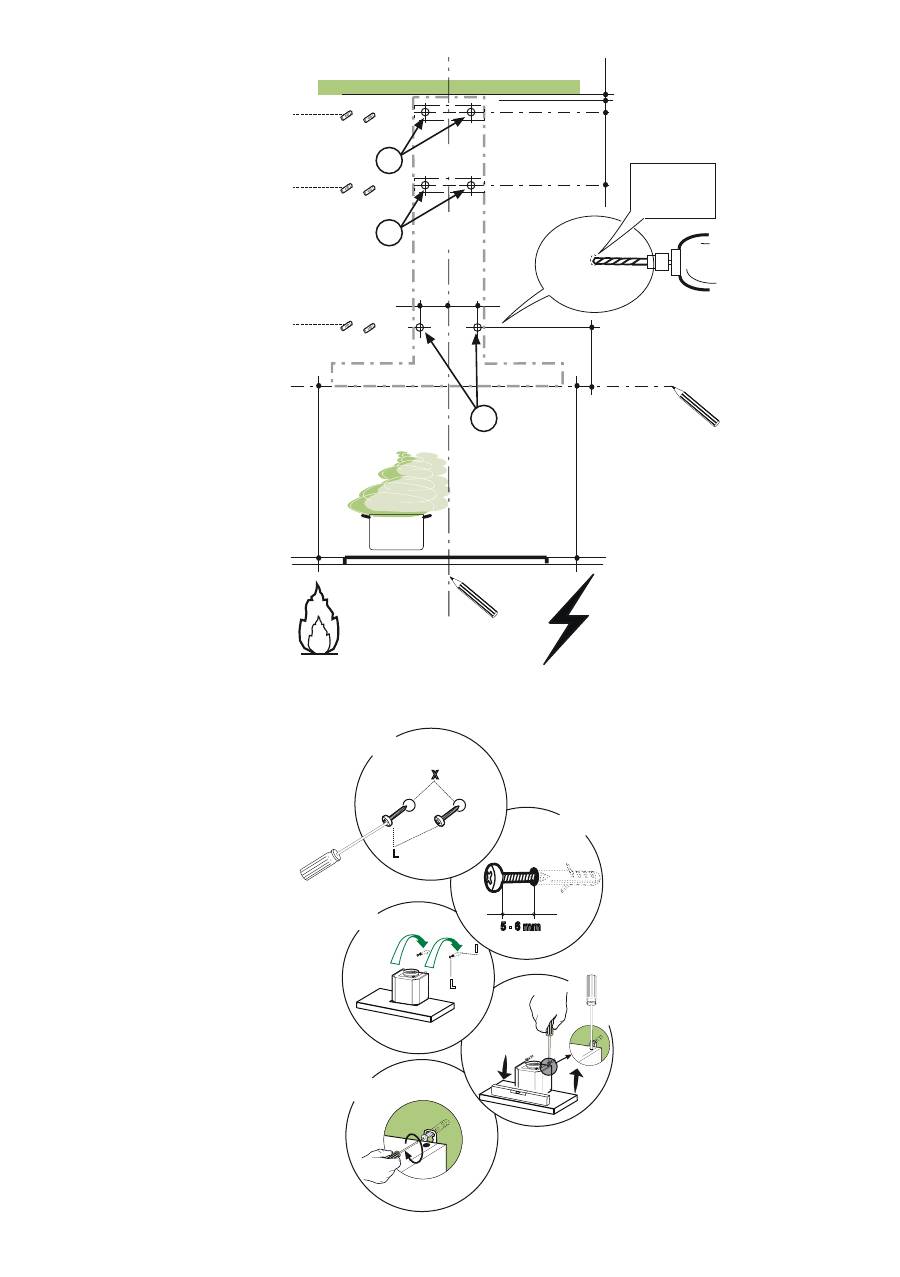 X

L

5 - 6 mm

L