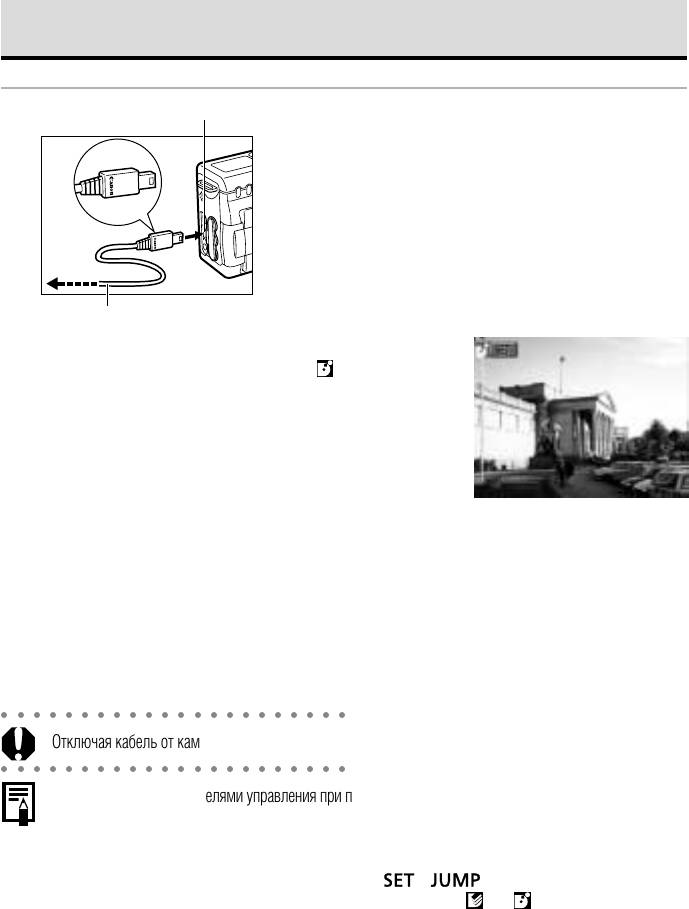 Отключая кабель от кам

елями управления при п

SET JUMP